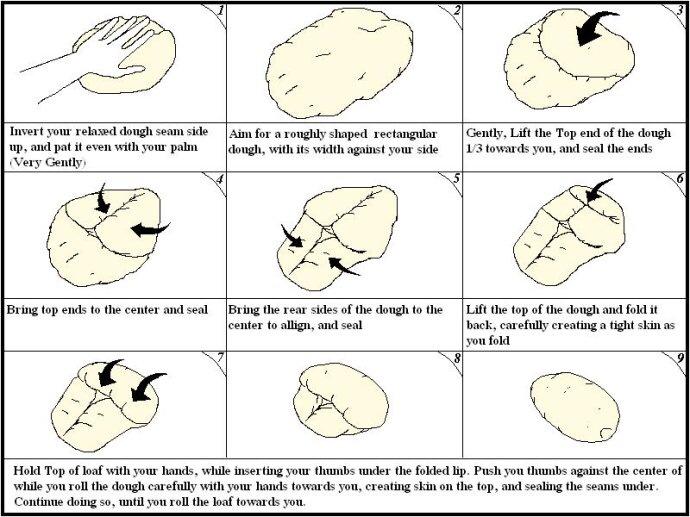 1

Invert your relaxed dough seam side up, and pat it even with your palm (Very Gently)

2

Aim for a roughly shaped rectangular dough, with its width against your side

3

Gently, Lift the Top end of the dough 1/3 towards you, and seal the ends

4

Bring top ends to the center and seal

5

Bring the rear sides of the dough to the center to allign, and seal

6

Lift the top of the dough and fold it back, carefully creating a tight skin as you fold

7

8

9

Hold Top of loaf with your hands, while inserting your thumbs under the folded lip. Push you thumbs against the center of while you roll the dough carefully with your hands towards you, creating skin on the top, and sealing the seams under. Continue doing so, until you roll the loaf towards you.