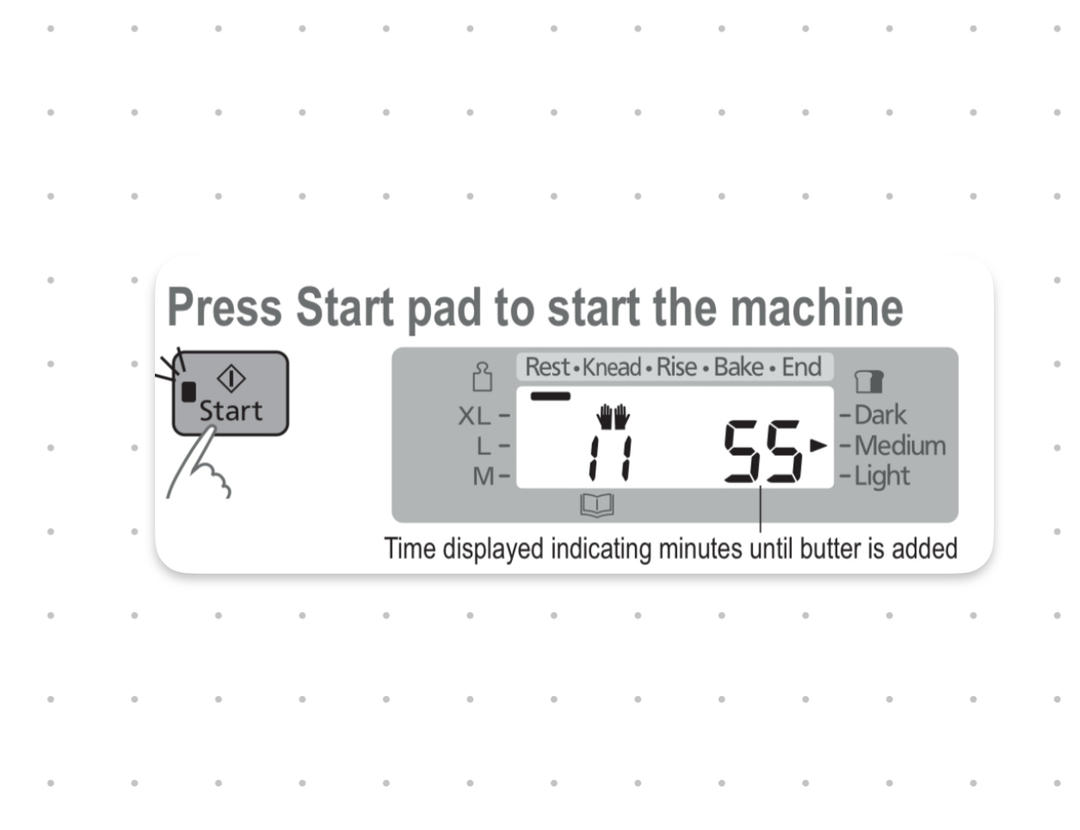 Press Start pad to start the machine

Start

Rest • Knead • Rise • Bake • End

XL –
L –
M –

11 55

– Dark
– Medium
– Light

Time displayed indicating minutes until butter is added