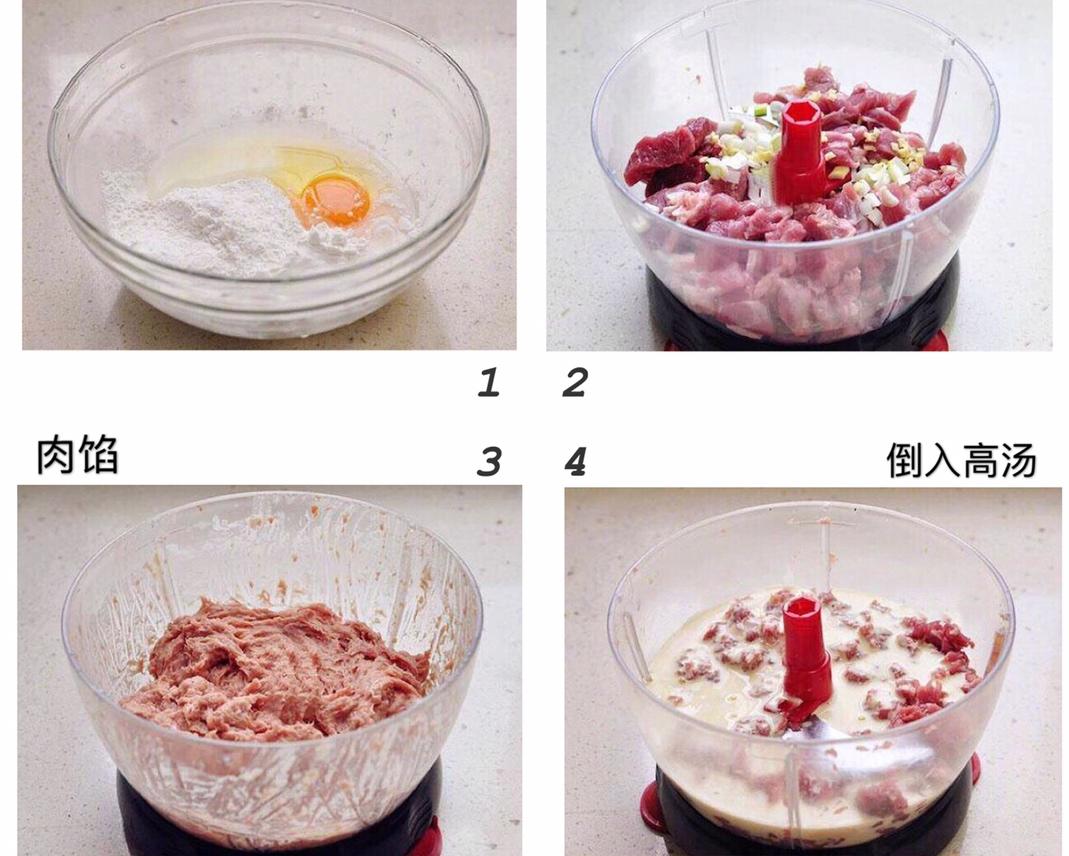 1 2

肉馅 3 4 倒入高汤