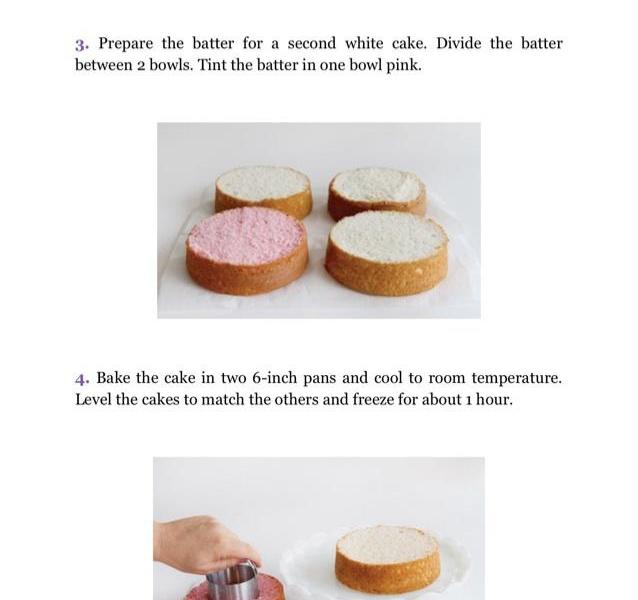 3. Prepare the batter for a second white cake. Divide the batter between 2 bowls. Tint the batter in one bowl pink.

4. Bake the cake in two 6-inch pans and cool to room temperature. Level the cakes to match the others and freeze for about 1 hour.