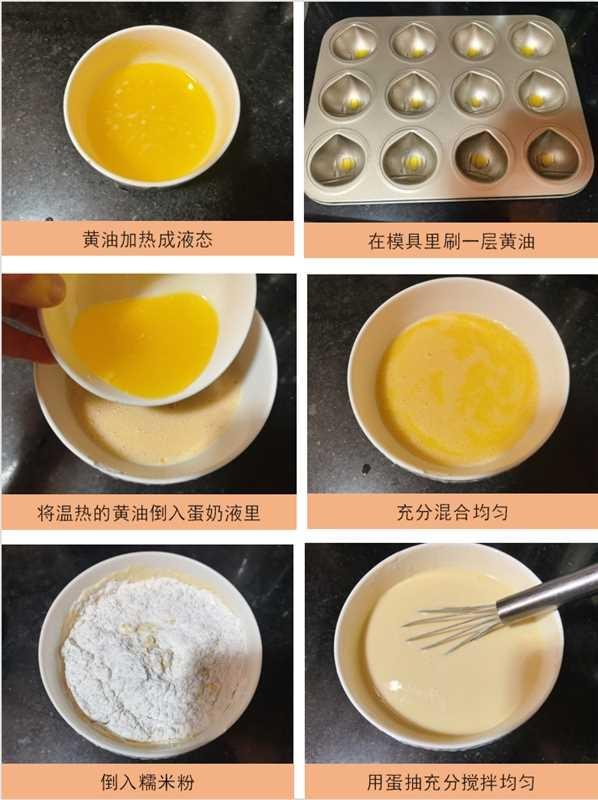 黄油加热成液态

在模具里刷一层黄油

将温热的黄油倒入蛋奶液里

充分混合均匀

倒入糯米粉

用蛋抽充分搅拌均匀