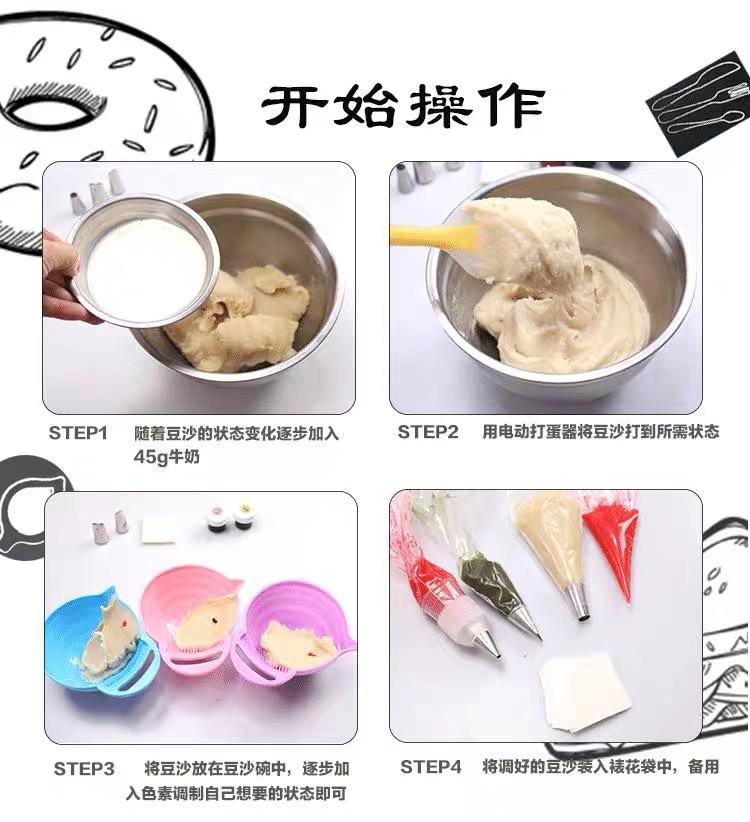 开始操作

STEP1 随着豆沙的状态变化逐步加入45g牛奶

STEP2 用电动打蛋器将豆沙打到所需状态

STEP3 将豆沙放在豆沙碗中，逐步加入色素调制自己想要的状态即可

STEP4 将调好的豆沙装入裱花袋中，备用