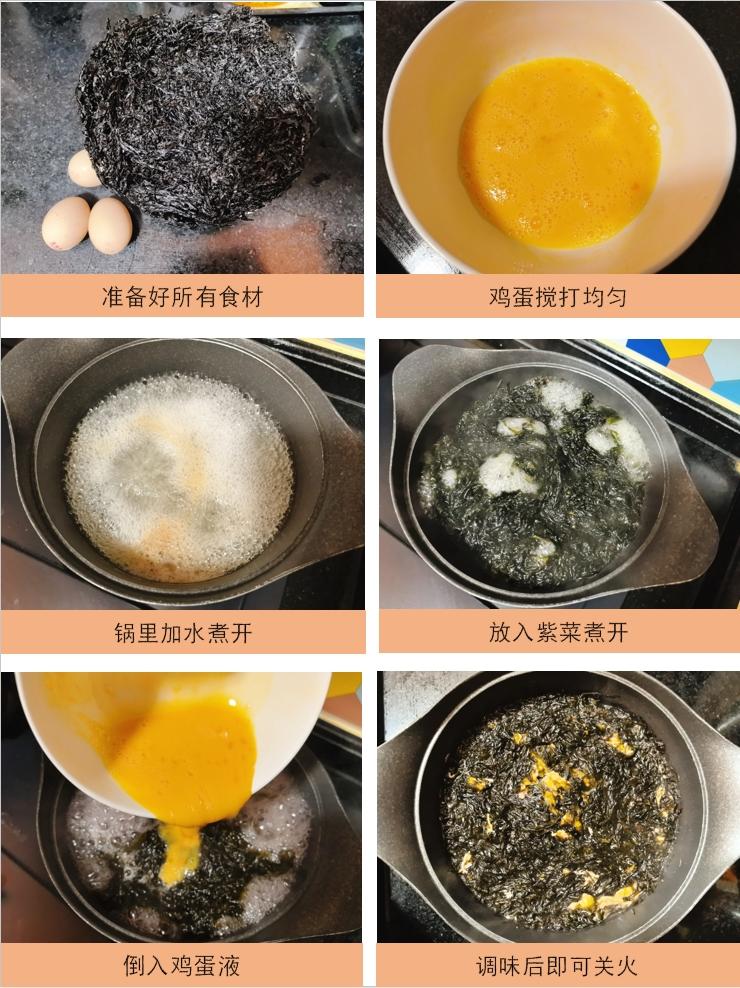 准备好所有食材

鸡蛋搅打均匀

锅里加水煮开

放入紫菜煮开

倒入鸡蛋液

调味后即可关火