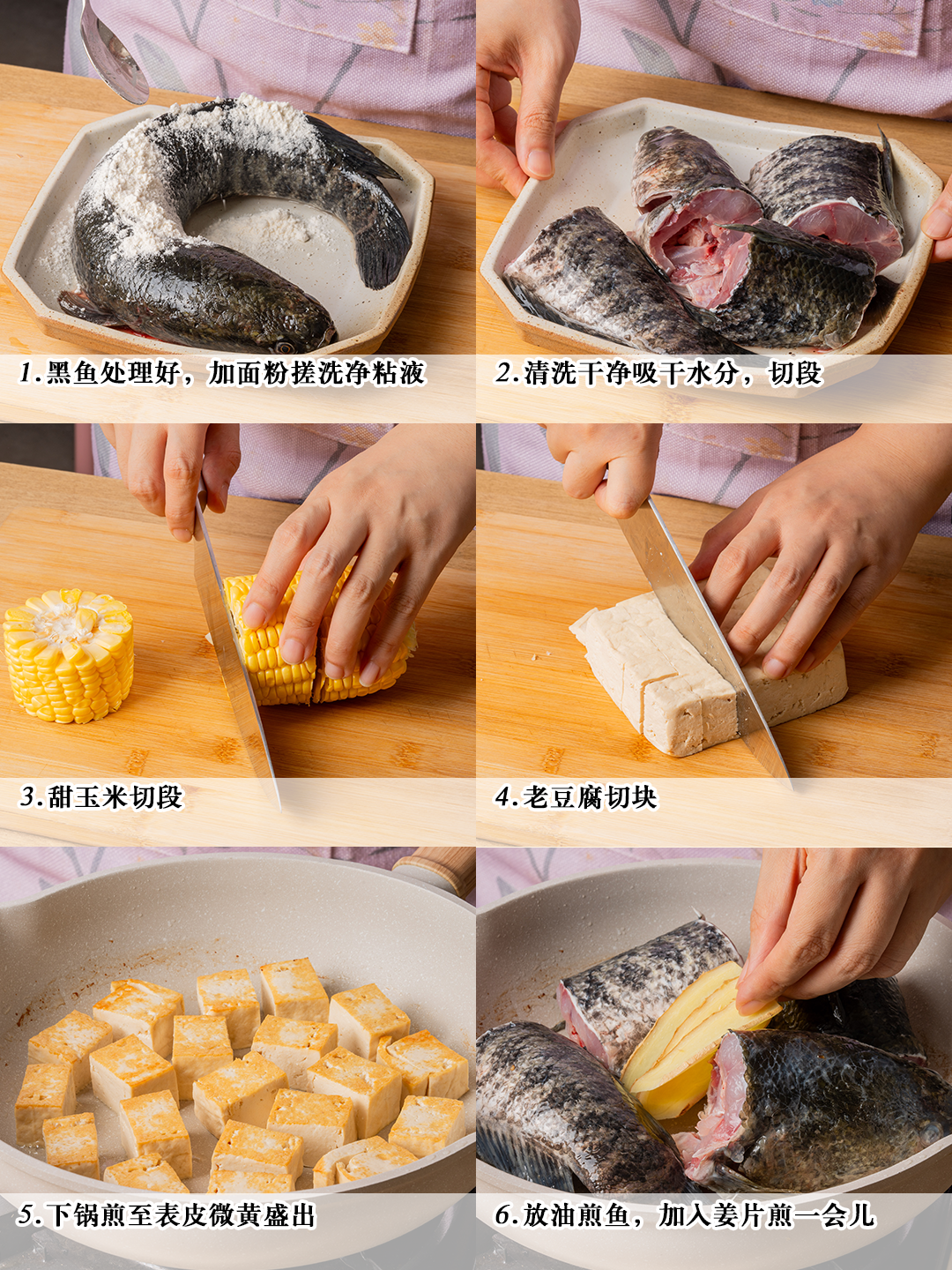 1.黑鱼处理好，加面粉搓洗净粘液

2.清洗干净吸干水分，切段

3.甜玉米切段

4.老豆腐切块

5.下锅煎至表皮微黄盛出

6.放油煎鱼，加入姜片煎一会儿