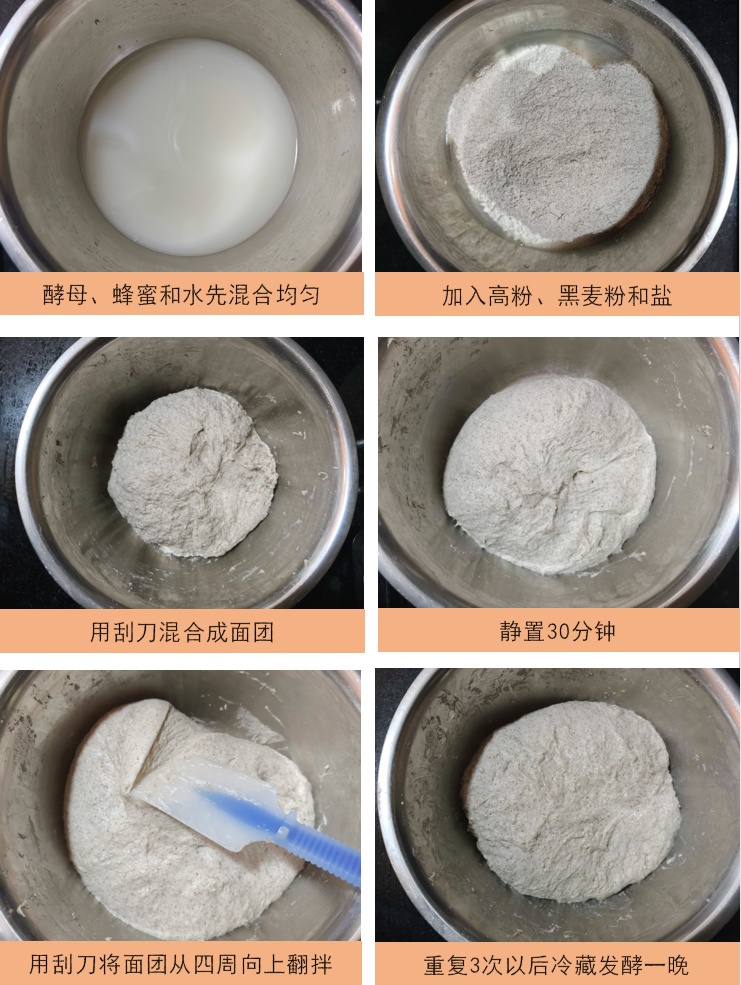 酵母、蜂蜜和水先混合均匀

加入高粉、黑麦粉和盐

用刮刀混合成面团

静置30分钟

用刮刀将面团从四周向上翻拌

重复3次以后冷藏发酵一晚