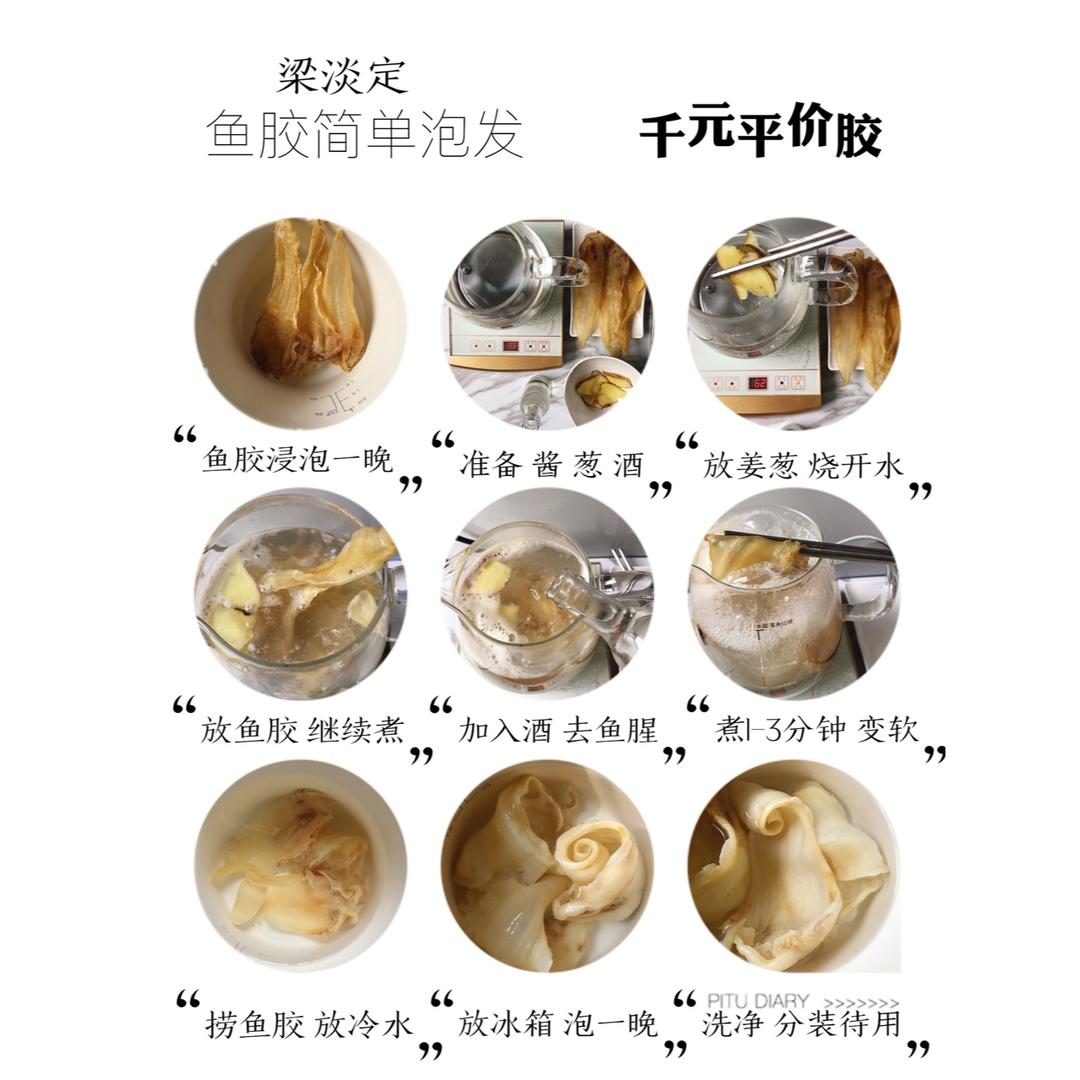 梁淡定
鱼胶简单泡发

千元平价胶

“鱼胶浸泡一晚”

“准备 酱 葱 酒”

“放姜葱 烧开水”

“放鱼胶 继续煮”

“加入酒 去鱼腥”

“煮1-3分钟 变软”

“捞鱼胶 放冷水”

“放冰箱 泡一晚”

PITU DIARY >>>>>>>

“洗净 分装待用”