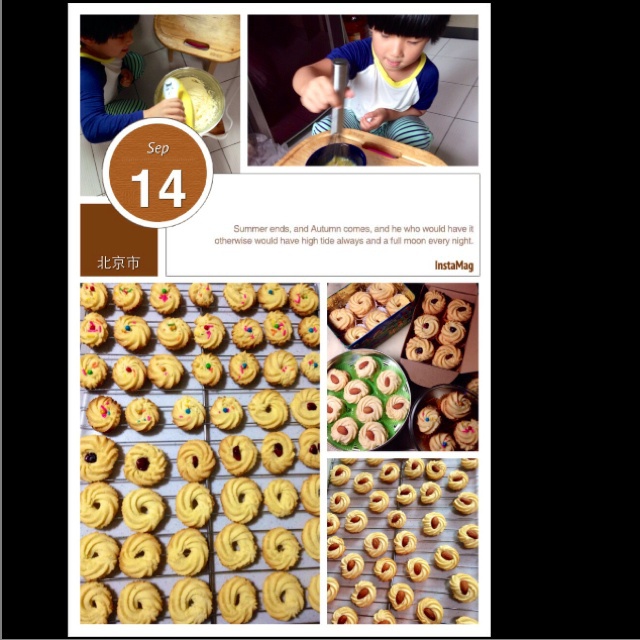 Sep
14

北京市

Summer ends, and Autumn comes, and he who would have it otherwise would have high tide always and a full moon every night.

InstaMag