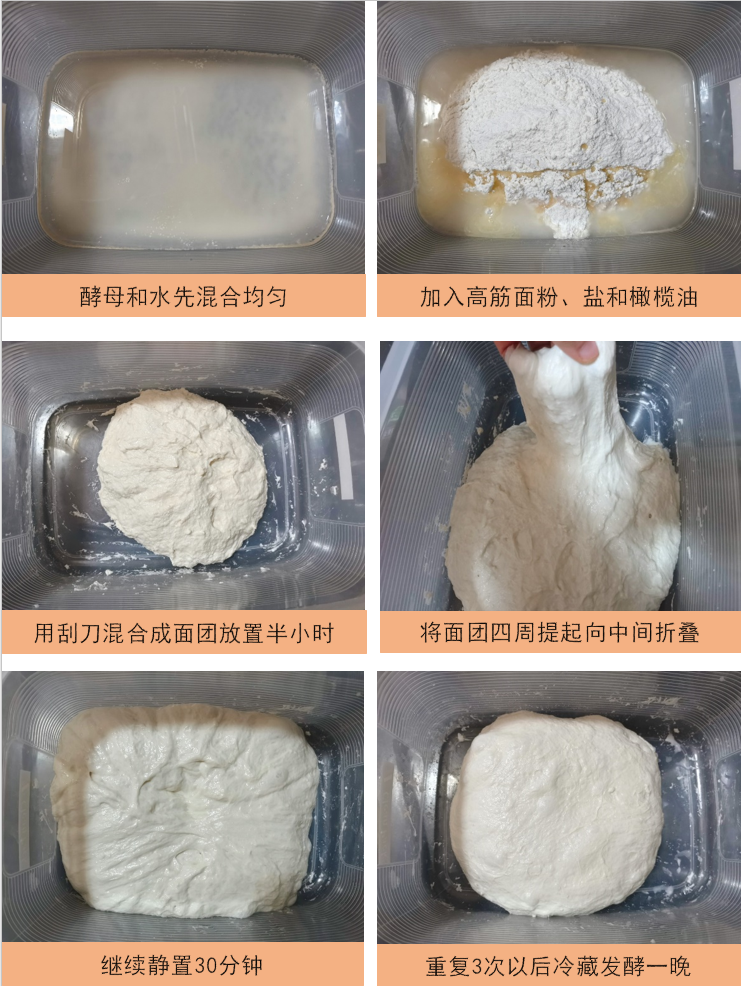 酵母和水先混合均匀

加入高筋面粉、盐和橄榄油

用刮刀混合成面团放置半小时

将面团四周提起向中间折叠

继续静置30分钟

重复3次以后冷藏发酵一晚