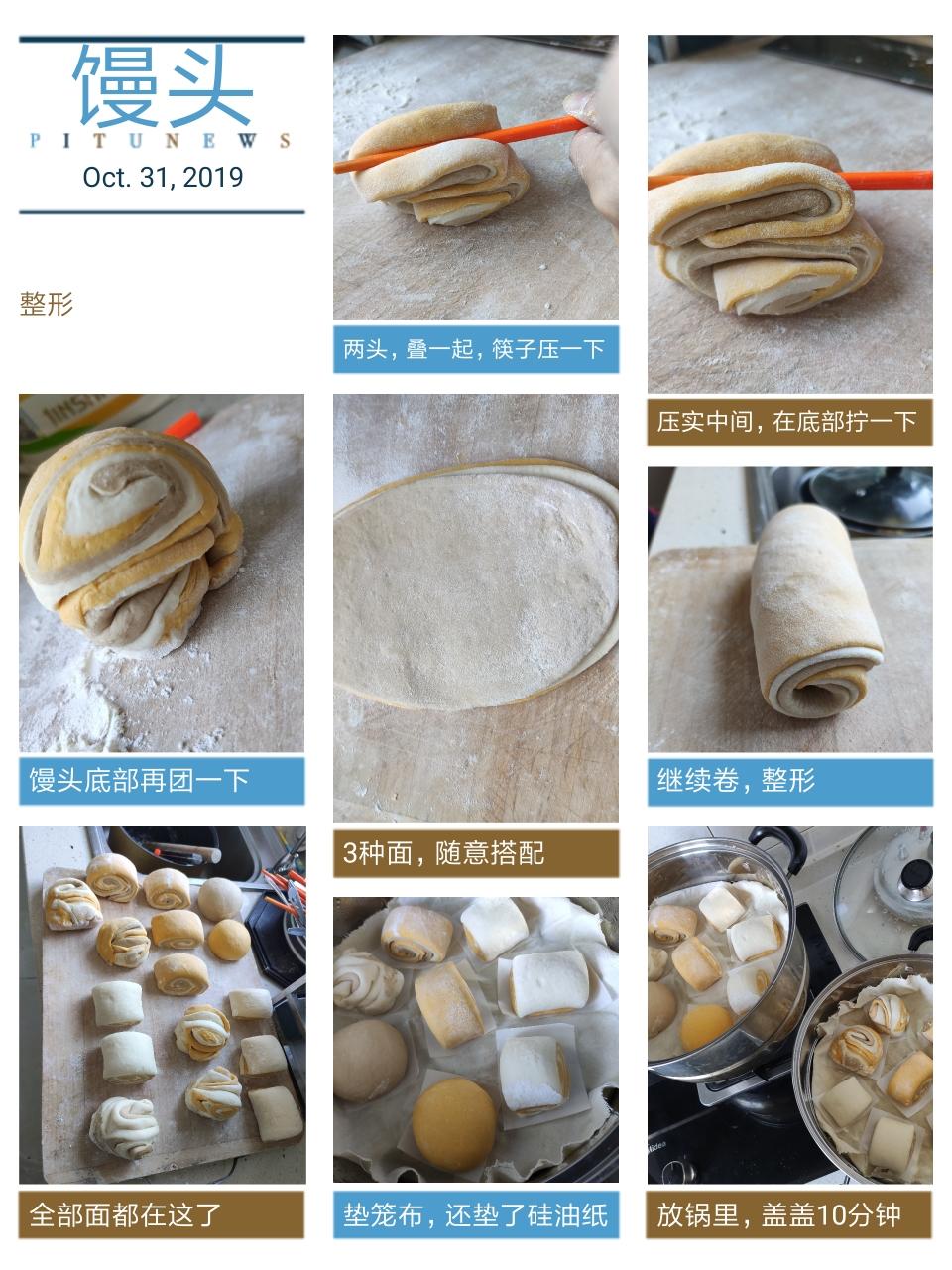 馒头
PITUNEWS
Oct. 31, 2019

整形

两头，叠一起，筷子压一下

压实中间，在底部拧一下

馒头底部再团一下

3种面，随意搭配

继续卷，整形

全部面都在这了

垫笼布，还垫了硅油纸

放锅里，盖盖10分钟