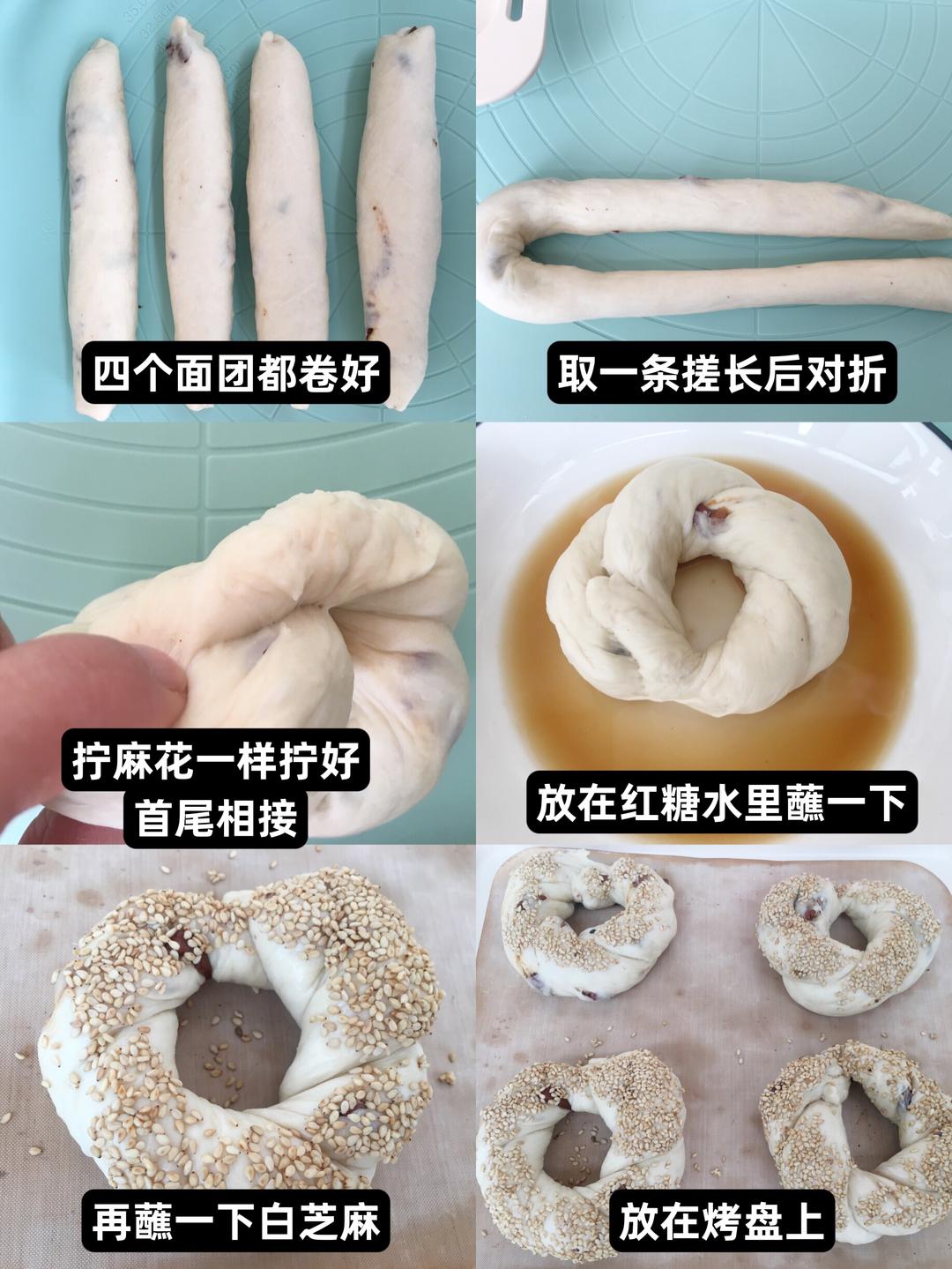 四个面团都卷好

取一条搓长后对折

拧麻花一样拧好
首尾相接

放在红糖水里蘸一下

再蘸一下白芝麻

放在烤盘上