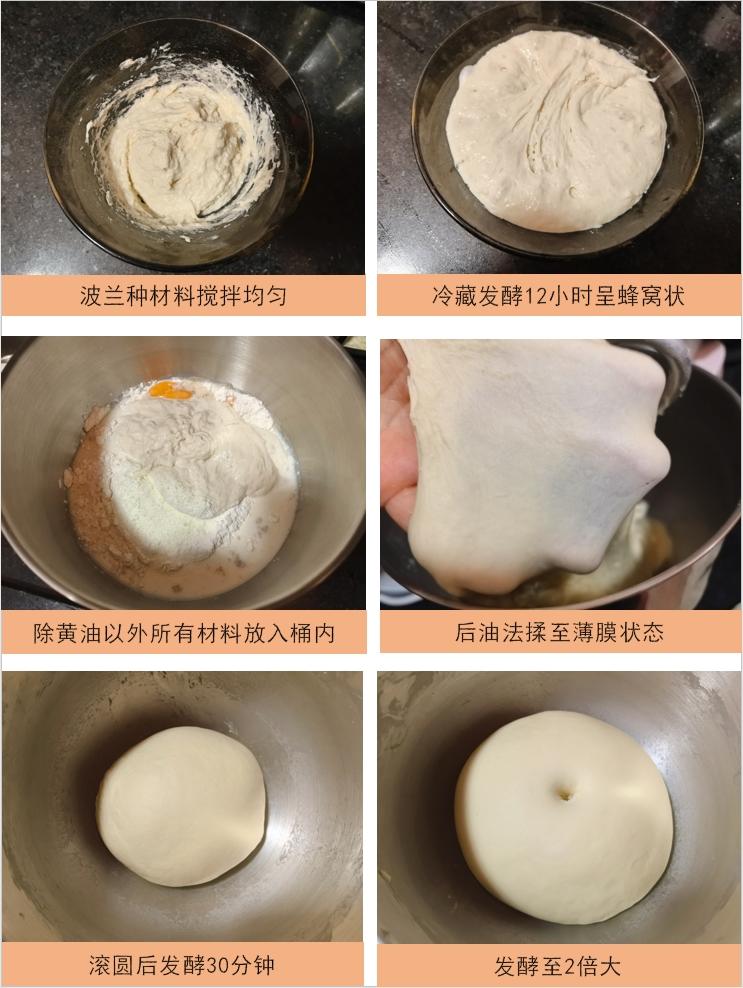 波兰种材料搅拌均匀

冷藏发酵12小时呈蜂窝状

除黄油以外所有材料放入桶内

后油法揉至薄膜状态

滚圆后发酵30分钟

发酵至2倍大