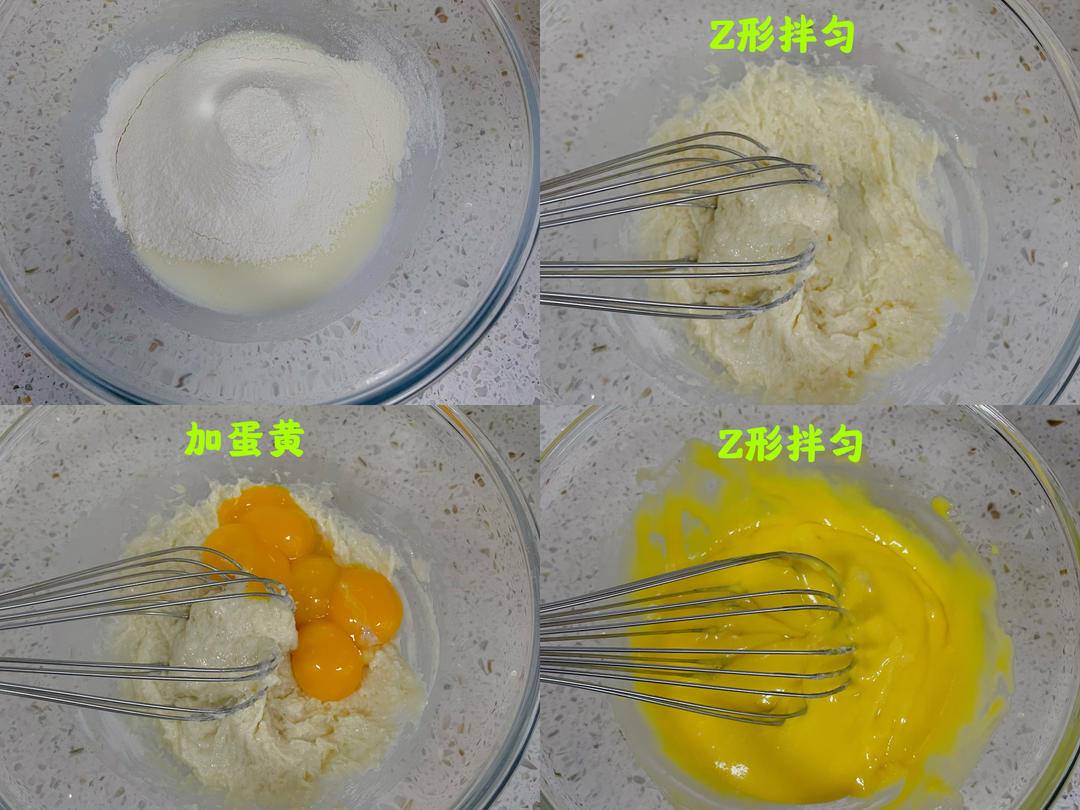 Z形拌匀

加蛋黄

Z形拌匀