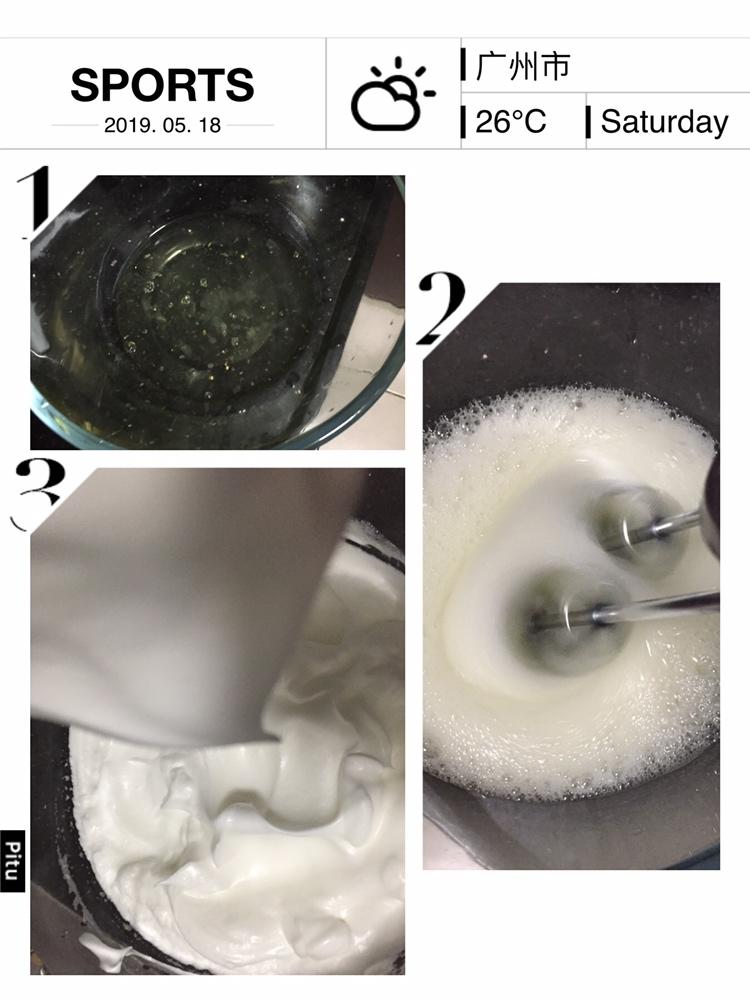 SPORTS
2019. 05. 18

广州市
26°C
Saturday

1

2

3

Pitu