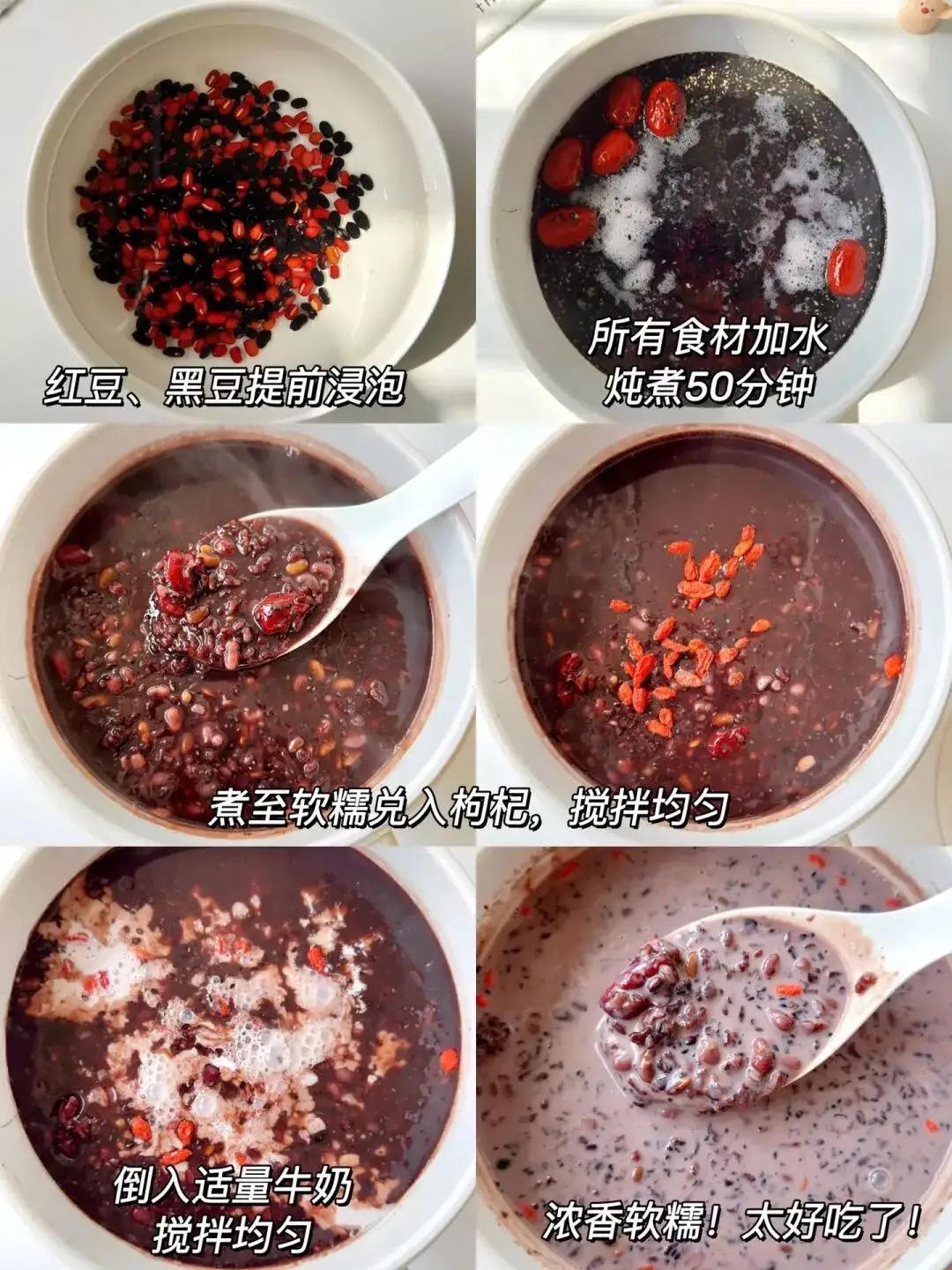 红豆、黑豆提前浸泡

所有食材加水
炖煮50分钟

煮至软糯兑入枸杞，搅拌均匀

倒入适量牛奶
搅拌均匀

浓香软糯！太好吃了！