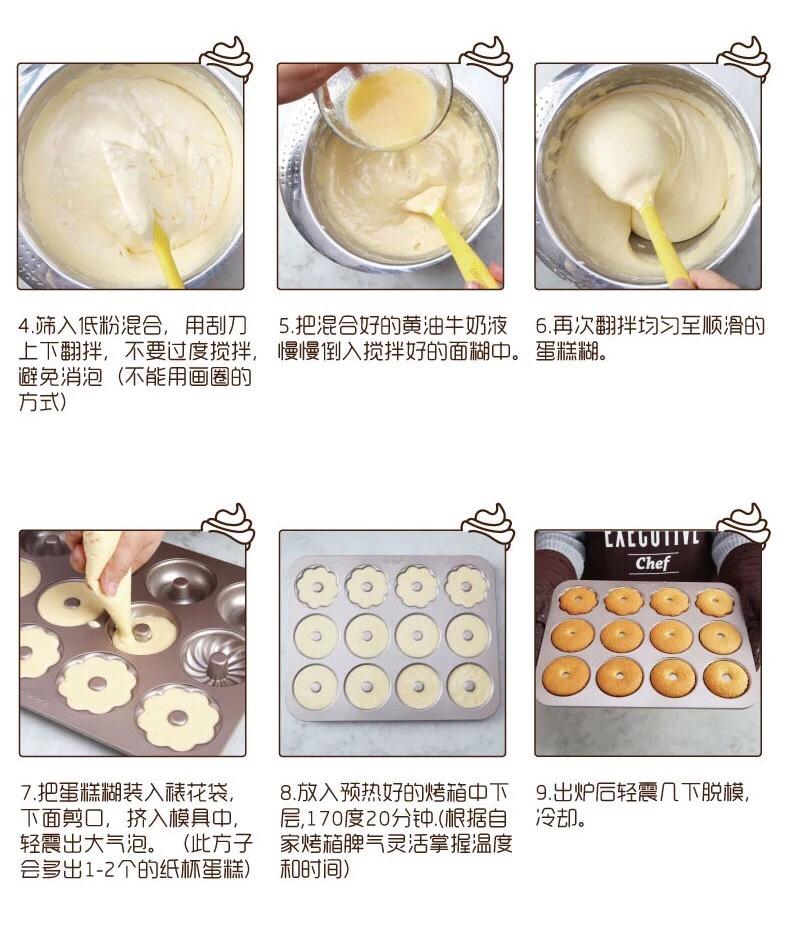 4.筛入低粉混合，用刮刀上下翻拌，不要过度搅拌，避免消泡（不能用画圈的方式）

5.把混合好的黄油牛奶液慢慢倒入搅拌好的面糊中。

6.再次翻拌均匀至顺滑的蛋糕糊。

EXECUTIVE Chef

7.把蛋糕糊装入裱花袋，下面剪口，挤入模具中，轻震出大气泡。（此方子会多出1-2个的纸杯蛋糕）

8.放入预热好的烤箱中下层,170度20分钟.(根据自家烤箱脾气灵活掌握温度和时间)

9.出炉后轻震几下脱模，冷却。