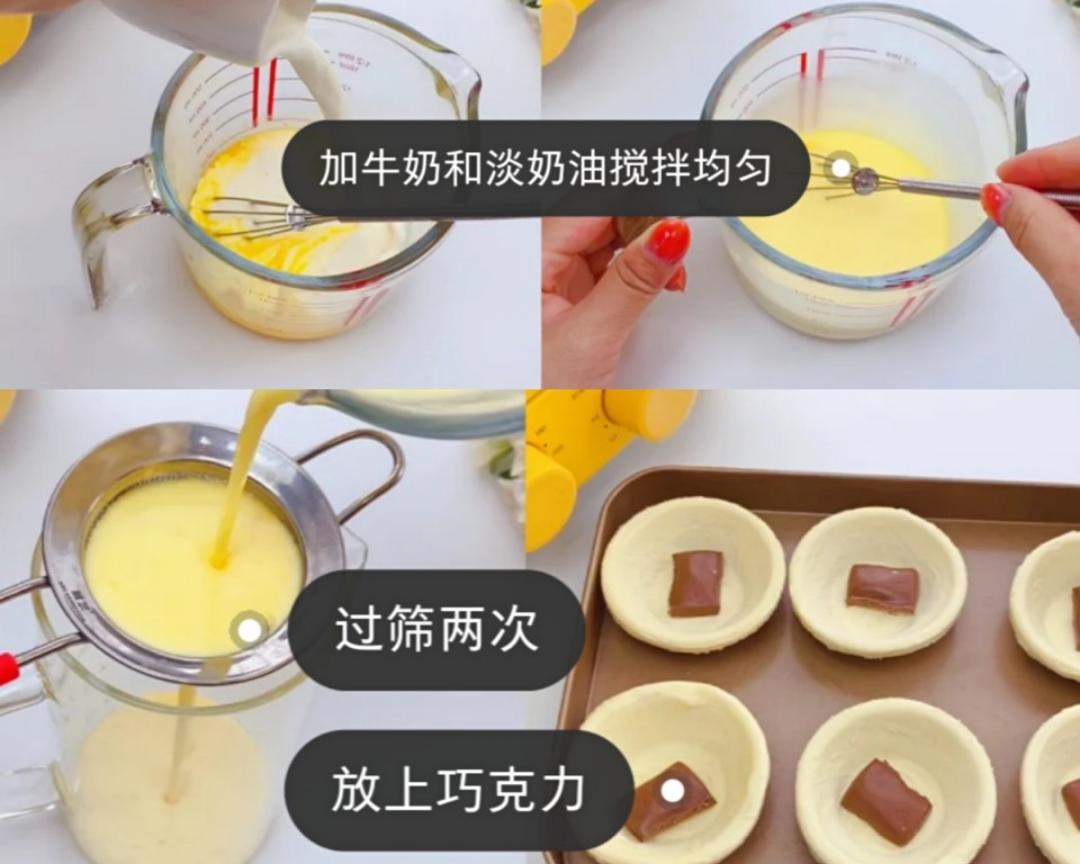 加牛奶和淡奶油搅拌均匀

过筛两次

放上巧克力