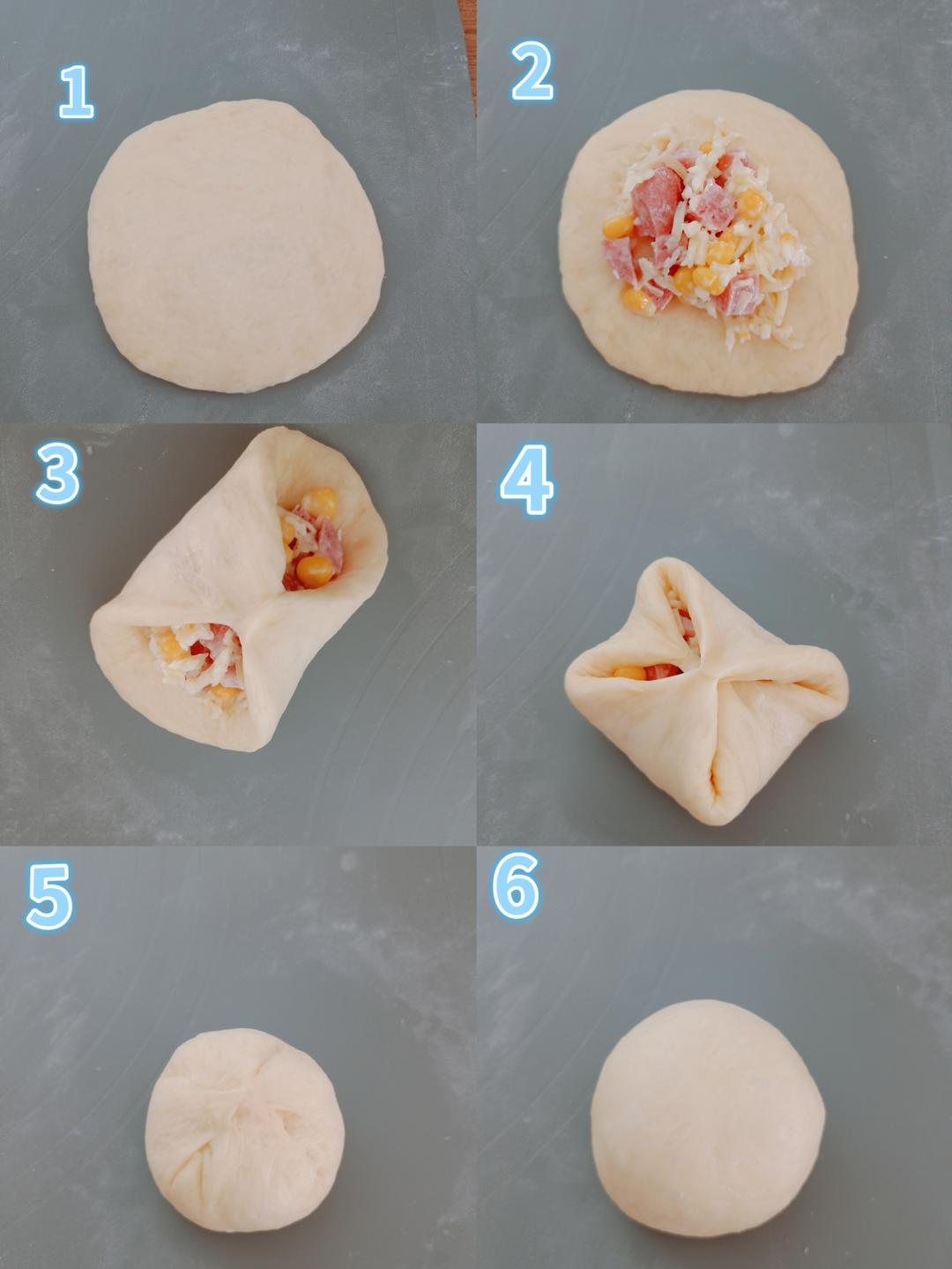 1

2

3

4

5

6