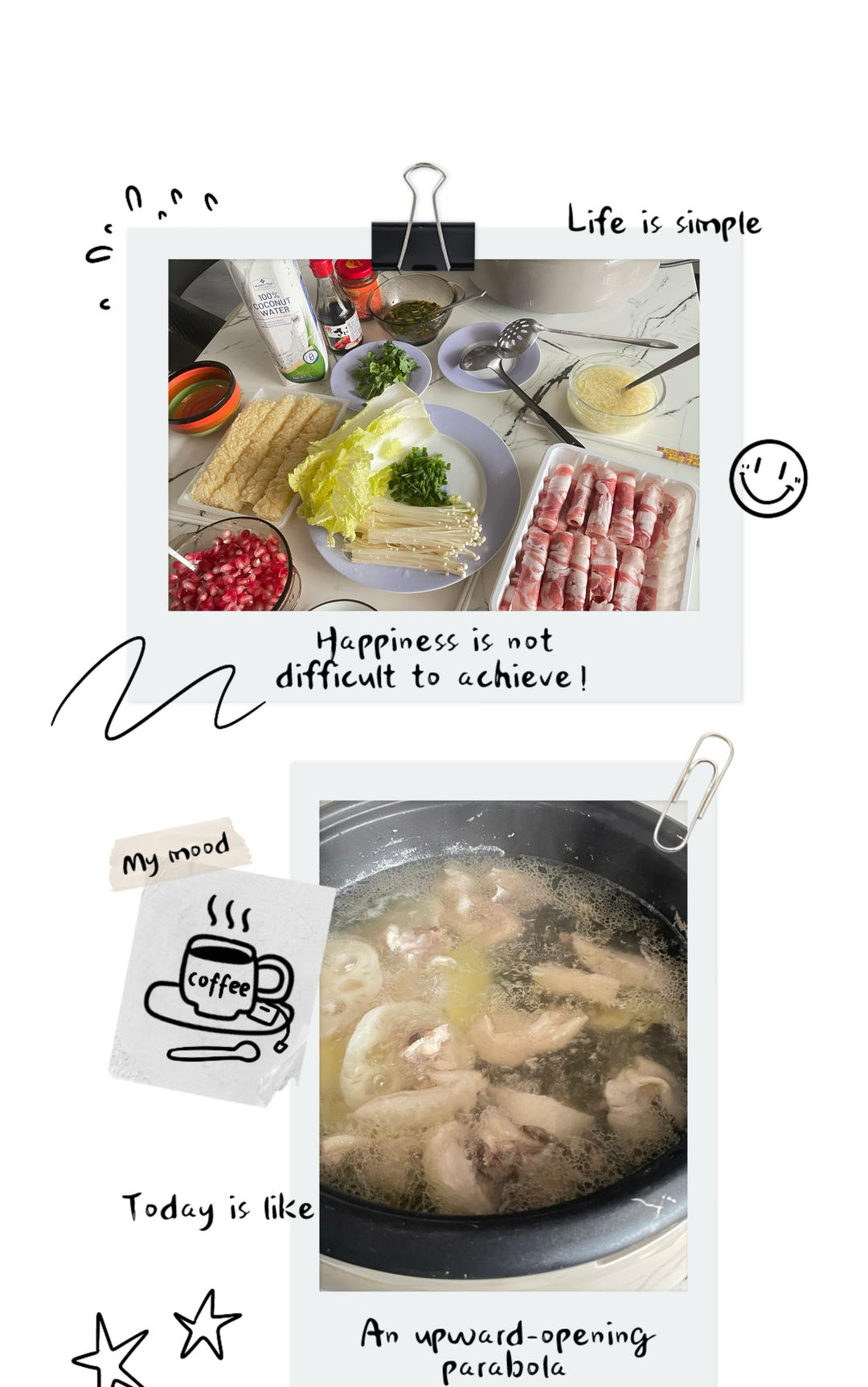 Life is simple

100% COCONUT WATER

Happiness is not difficult to achieve!

My mood

coffee

Today is like

An upward-opening parabola