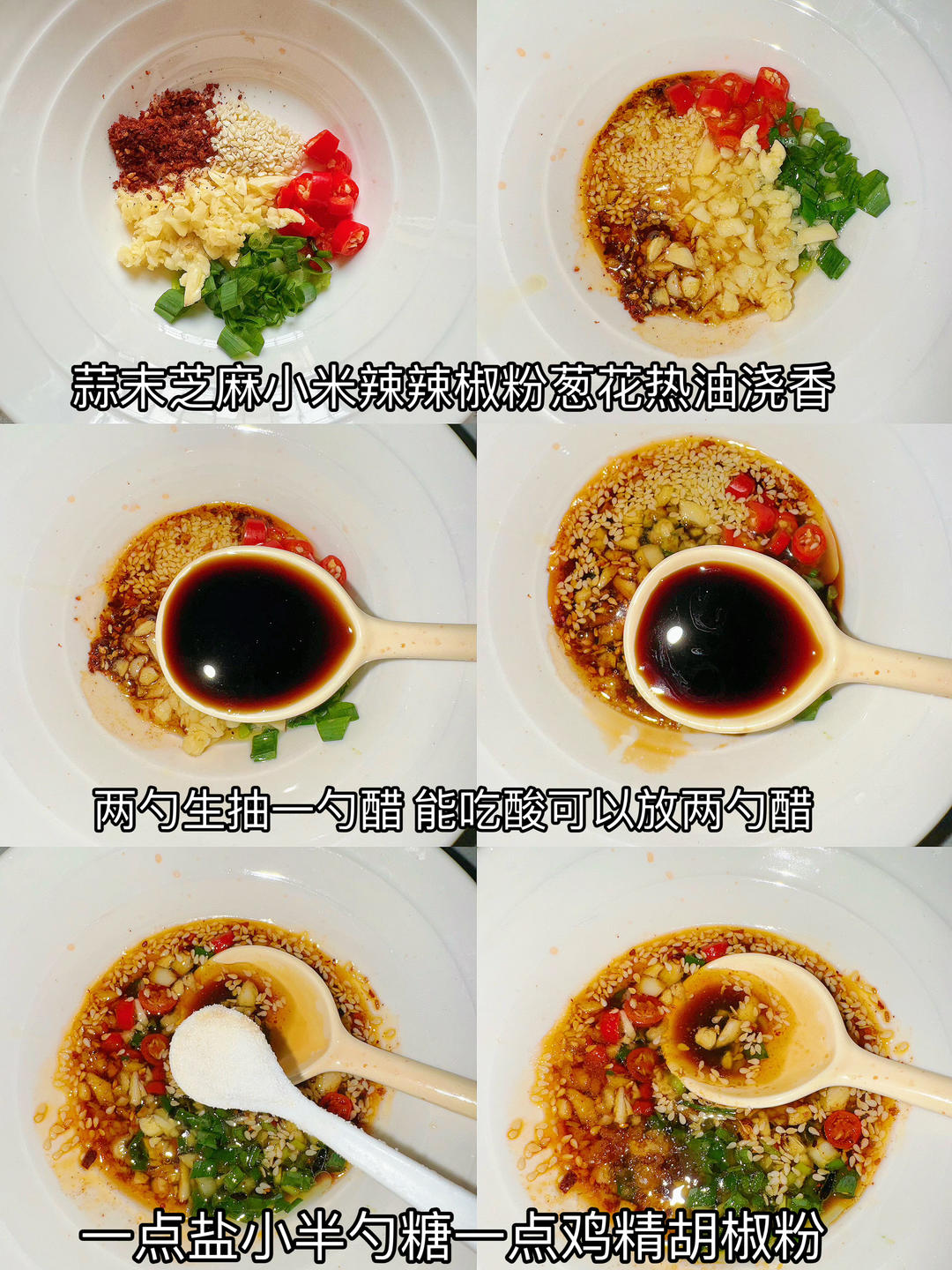 蒜末芝麻小米辣辣椒粉葱花热油浇香

两勺生抽一勺醋 能吃酸可以放两勺醋

一点盐小半勺糖一点鸡精胡椒粉