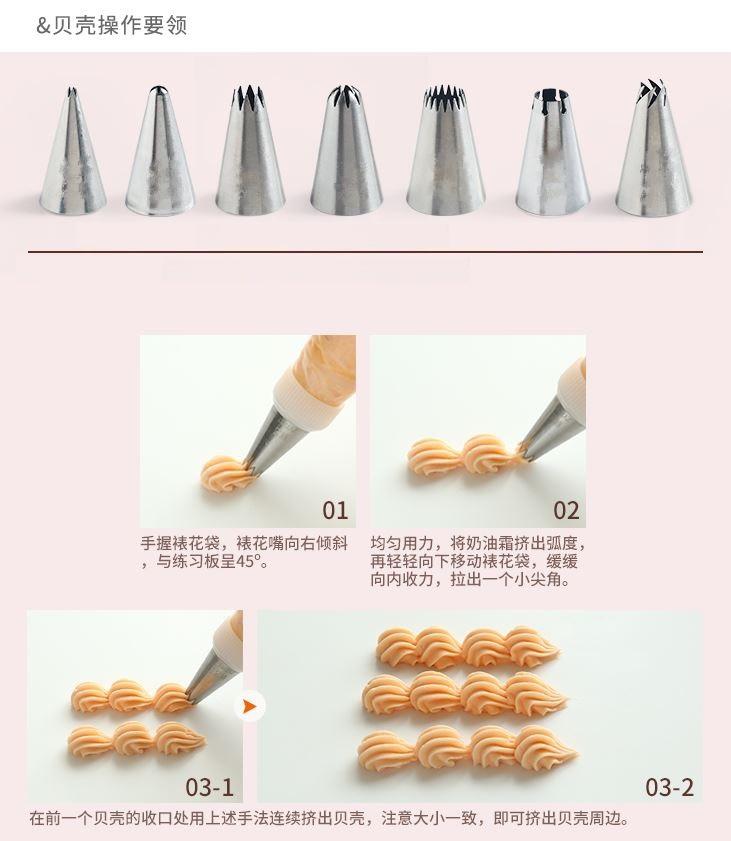 &贝壳操作要领

01

手握裱花袋，裱花嘴向右倾斜，与练习板呈45°。

02

均匀用力，将奶油霜挤出弧度，再轻轻向下移动裱花袋，缓缓向内收力，拉出一个小尖角。

03-1

03-2

在前一个贝壳的收口处用上述手法连续挤出贝壳，注意大小一致，即可挤出贝壳周边。