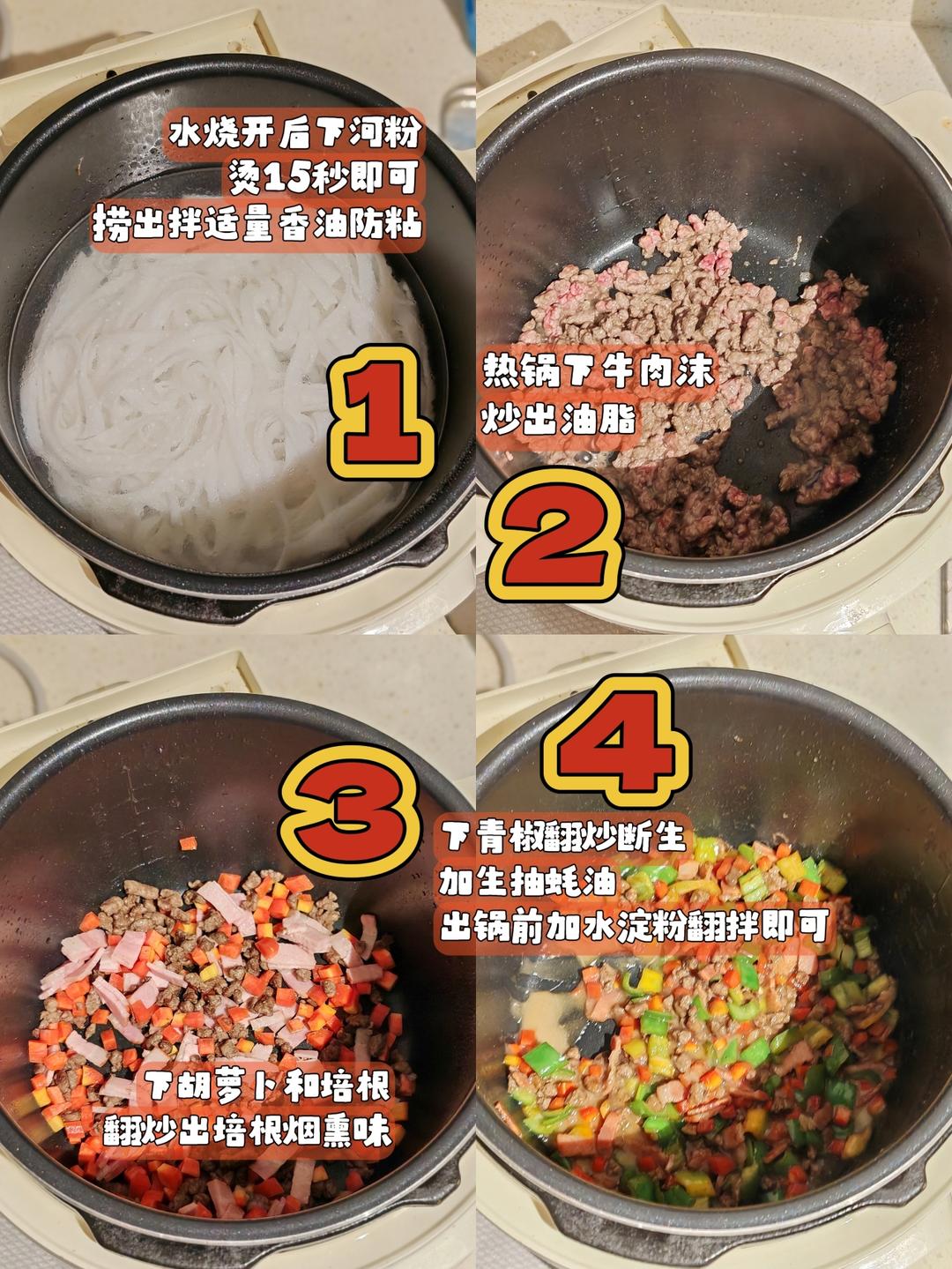 水烧开后下河粉
烫15秒即可
捞出拌适量香油防粘

1

热锅下牛肉沫
炒出油脂

2

3

下胡萝卜和培根
翻炒出培根烟熏味

4

下青椒翻炒断生
加生抽蚝油
出锅前加水淀粉翻拌即可