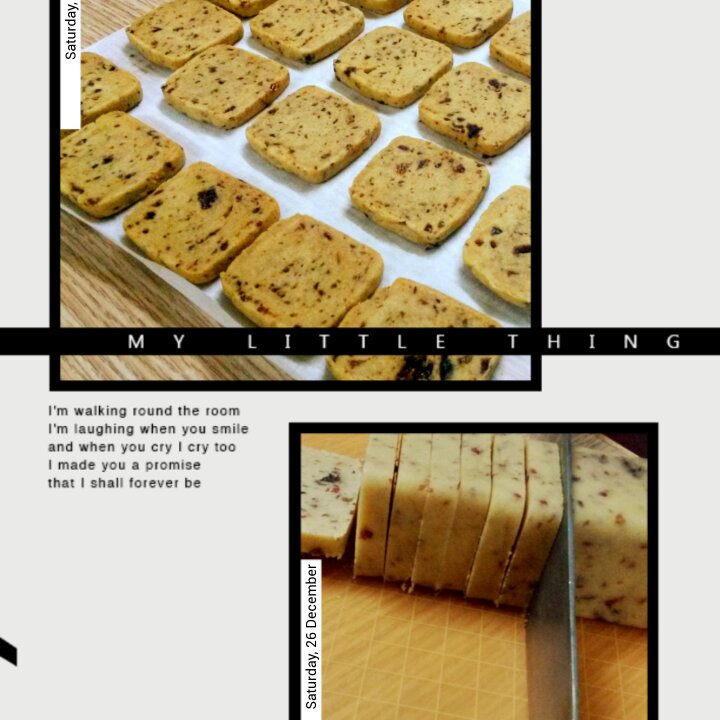 Saturday,

MY LITTLE THING

I'm walking round the room
I'm laughing when you smile
and when you cry I cry too
I made you a promise
that I shall forever be

Saturday, 26 December