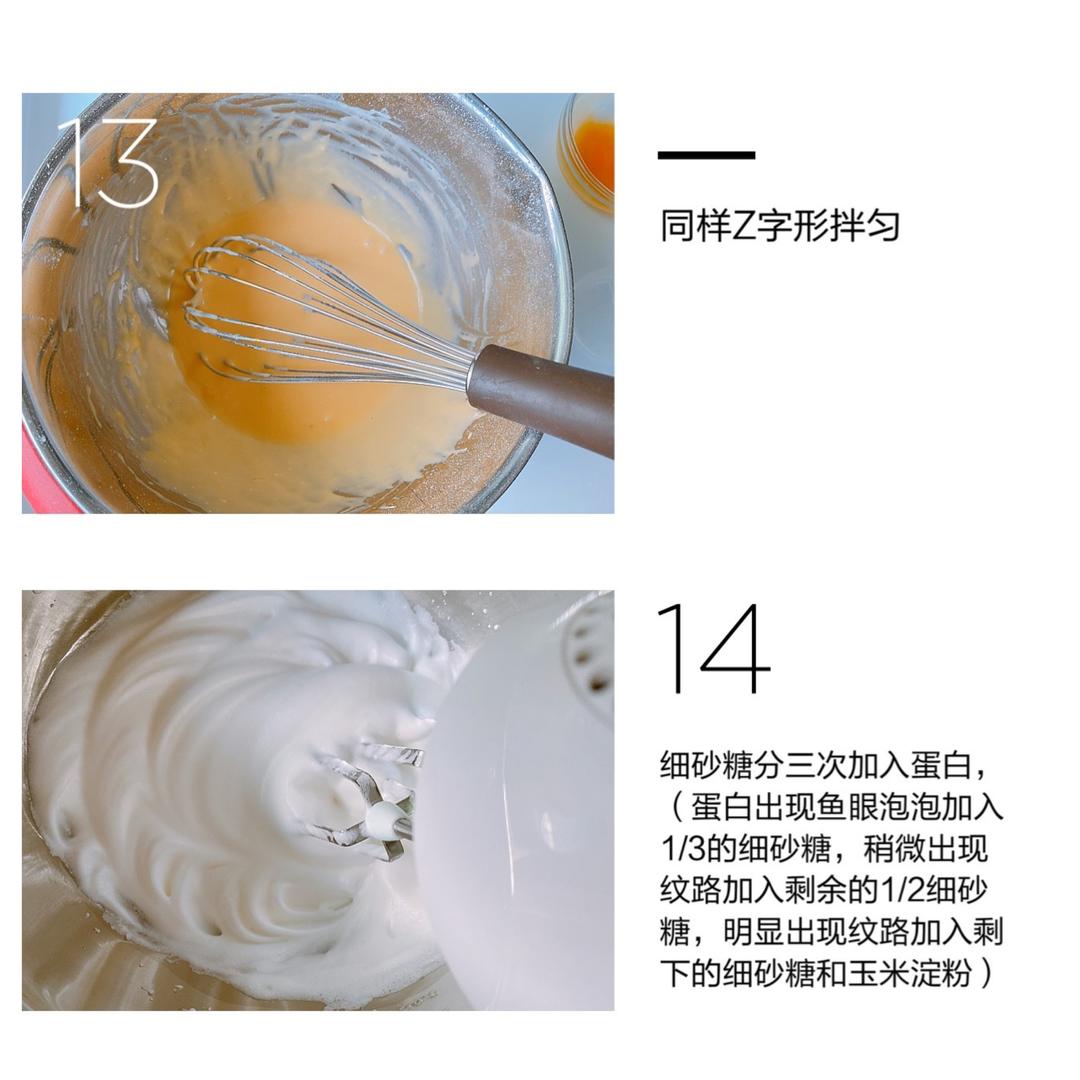 13

同样Z字形拌匀

14

细砂糖分三次加入蛋白，（蛋白出现鱼眼泡泡加入1/3的细砂糖，稍微出现纹路加入剩余的1/2细砂糖，明显出现纹路加入剩下的细砂糖和玉米淀粉）