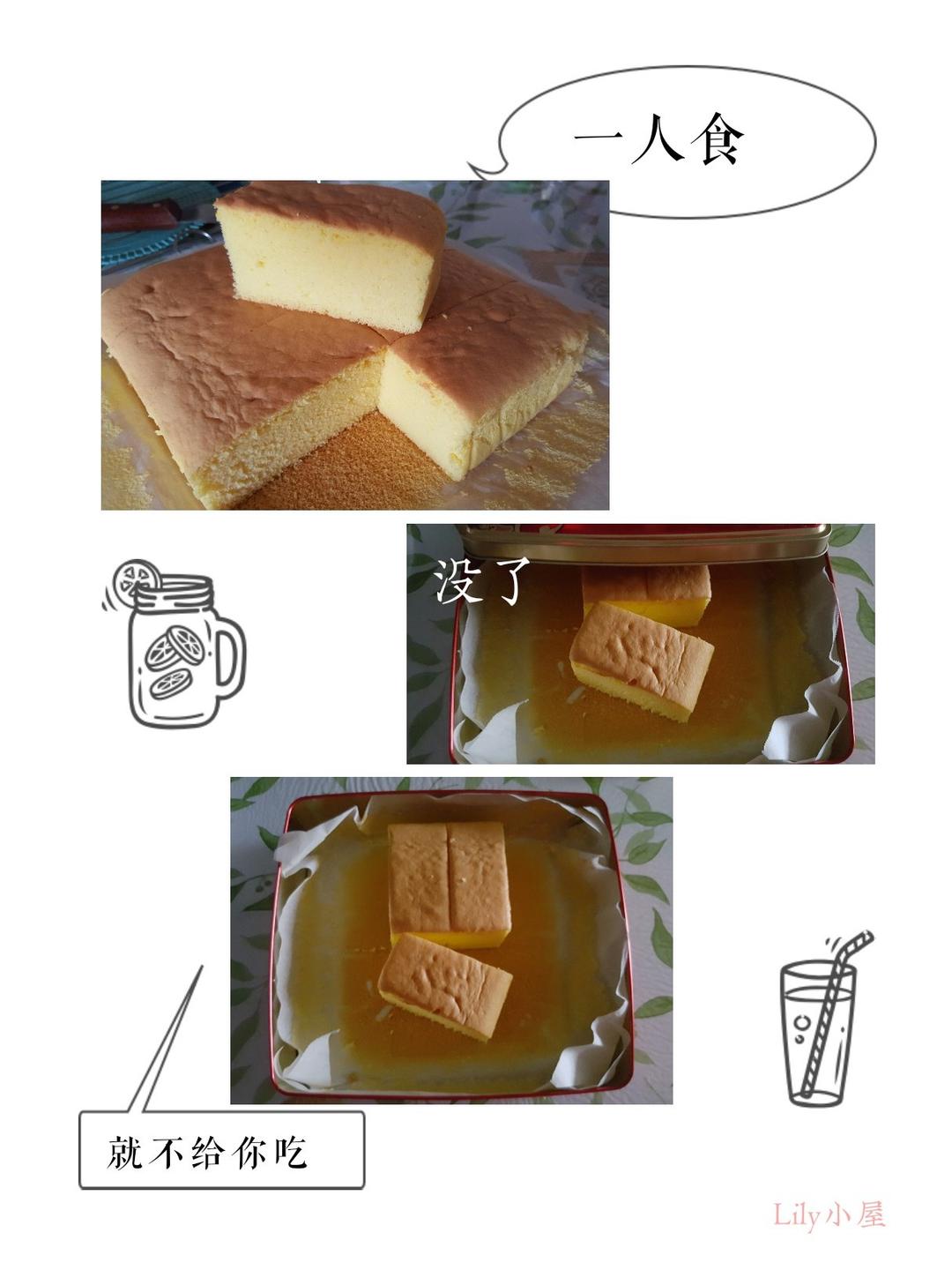 一人食

没了

就不给你吃

Lily小屋