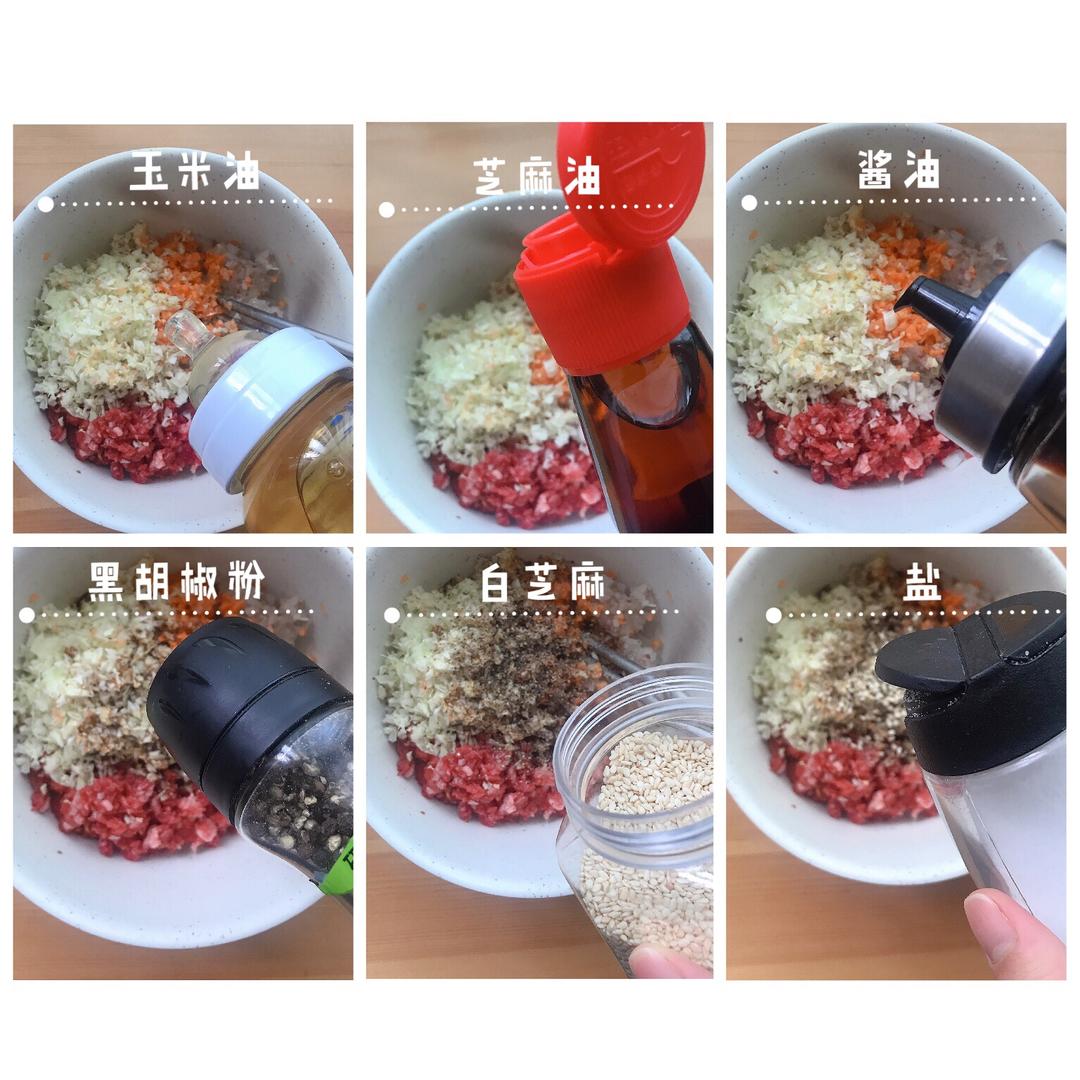 玉米油

芝麻油

酱油

黑胡椒粉

白芝麻

盐