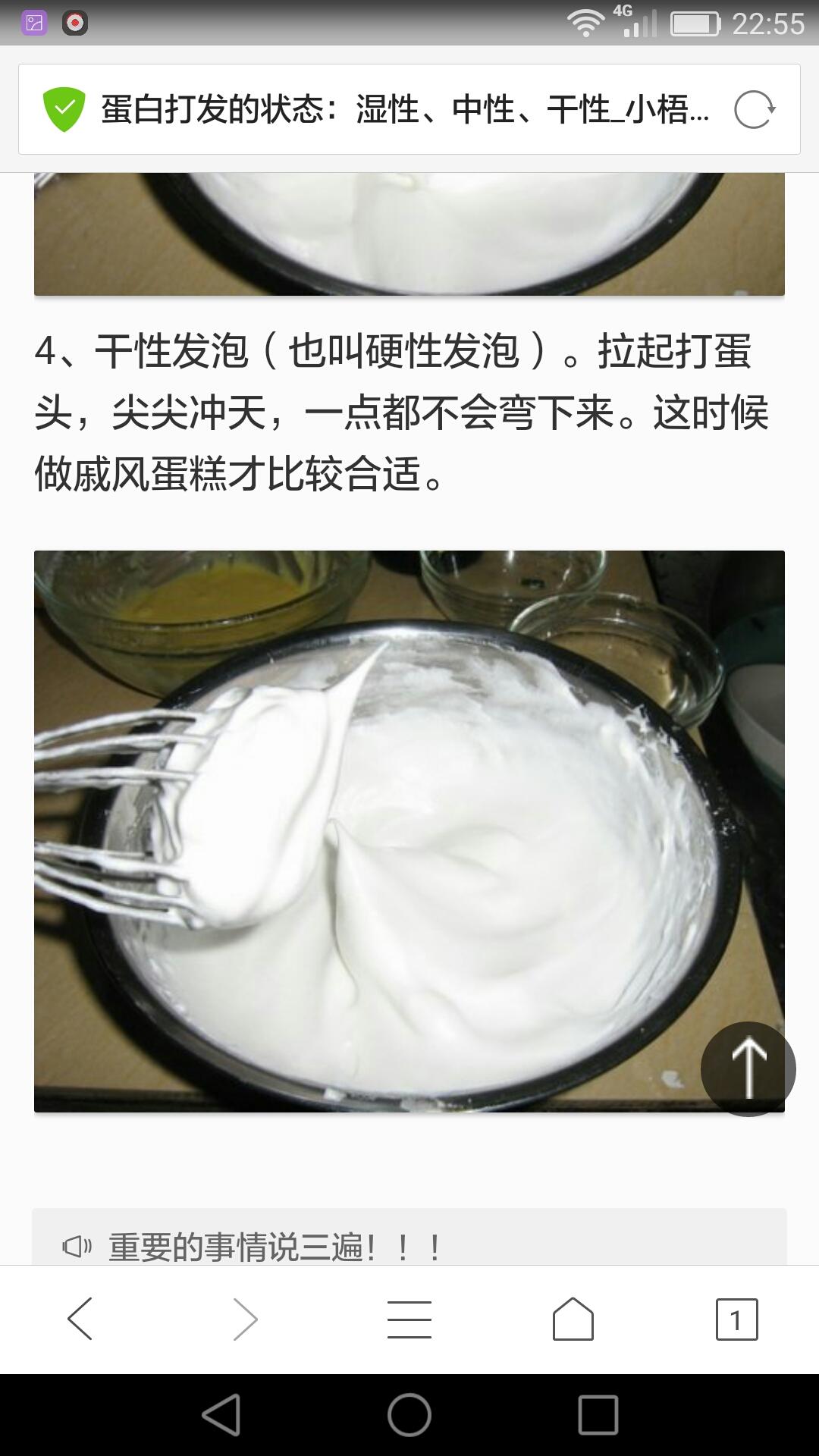 4G 22:55

蛋白打发的状态：湿性、中性、干性_小梧...

4、干性发泡（也叫硬性发泡）。拉起打蛋头，尖尖冲天，一点都不会弯下来。这时候做戚风蛋糕才比较合适。

重要的事情说三遍！！！

1