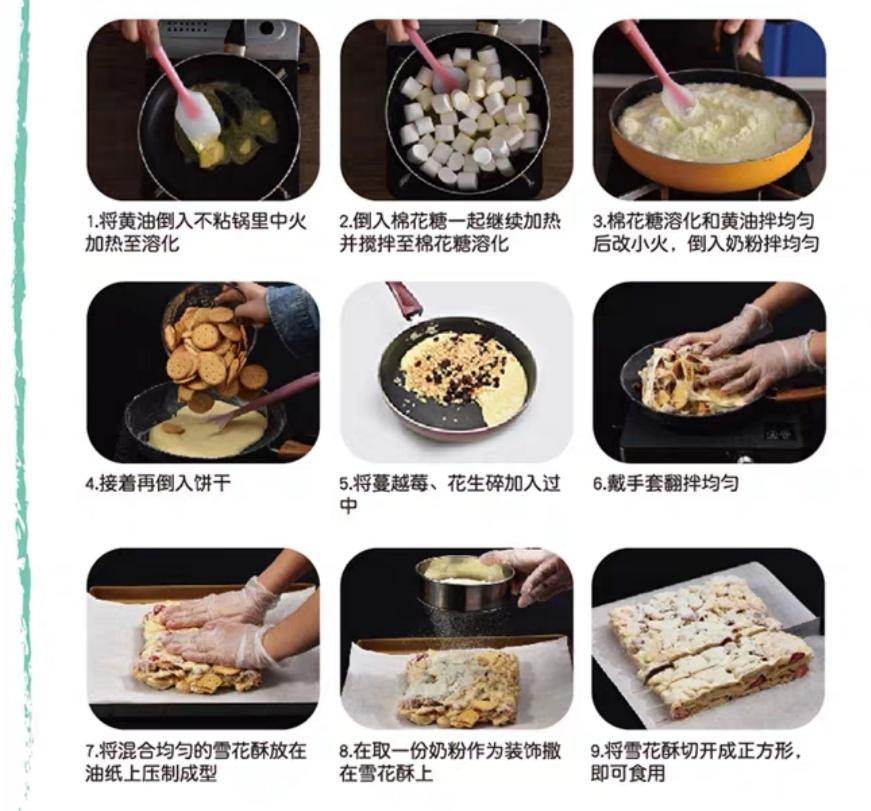 1.将黄油倒入不粘锅里中火加热至溶化

2.倒入棉花糖一起继续加热并搅拌至棉花糖溶化

3.棉花糖溶化和黄油拌均匀后改小火，倒入奶粉拌均匀

4.接着再倒入饼干

5.将蔓越莓、花生碎加入过中

6.戴手套翻拌均匀

7.将混合均匀的雪花酥放在油纸上压制成型

8.在取一份奶粉作为装饰撒在雪花酥上

9.将雪花酥切开成正方形，即可食用