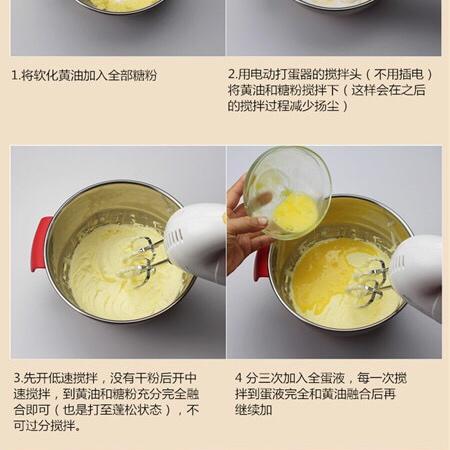 1.将软化黄油加入全部糖粉

2.用电动打蛋器的搅拌头（不用插电）将黄油和糖粉搅拌下（这样会在之后的搅拌过程减少扬尘）

3.先开低速搅拌，没有干粉后开中速搅拌，到黄油和糖粉充分完全融合即可（也是打至蓬松状态），不可过分搅拌。

4 分三次加入全蛋液，每一次搅拌到蛋液完全和黄油融合后再继续加