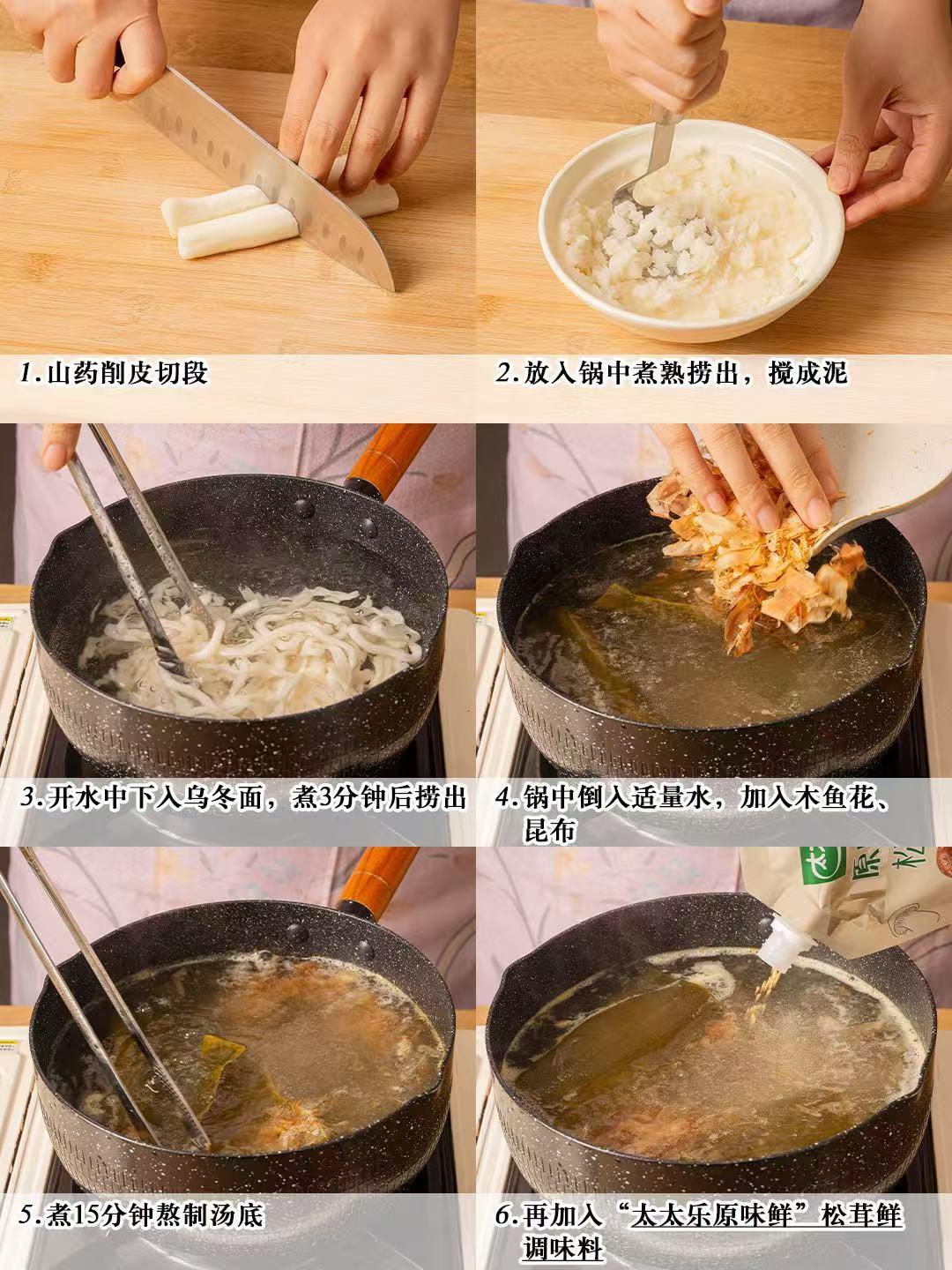 1.山药削皮切段

2.放入锅中煮熟捞出，搅成泥

3.开水中下入乌冬面，煮3分钟后捞出

4.锅中倒入适量水，加入木鱼花、昆布

5.煮15分钟熬制汤底

6.再加入“太太乐原味鲜”松茸鲜调味料