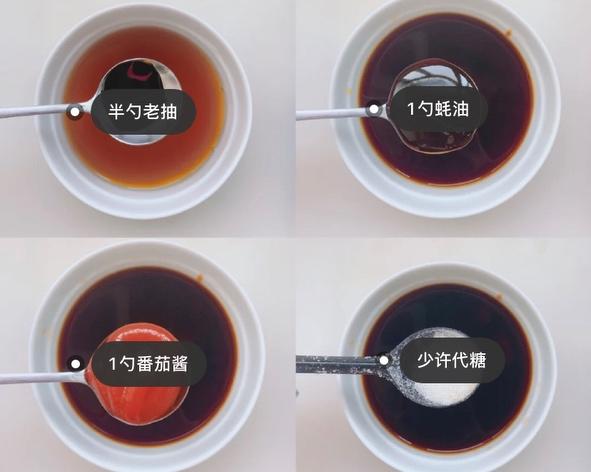 半勺老抽

1勺蚝油

1勺番茄酱

少许代糖