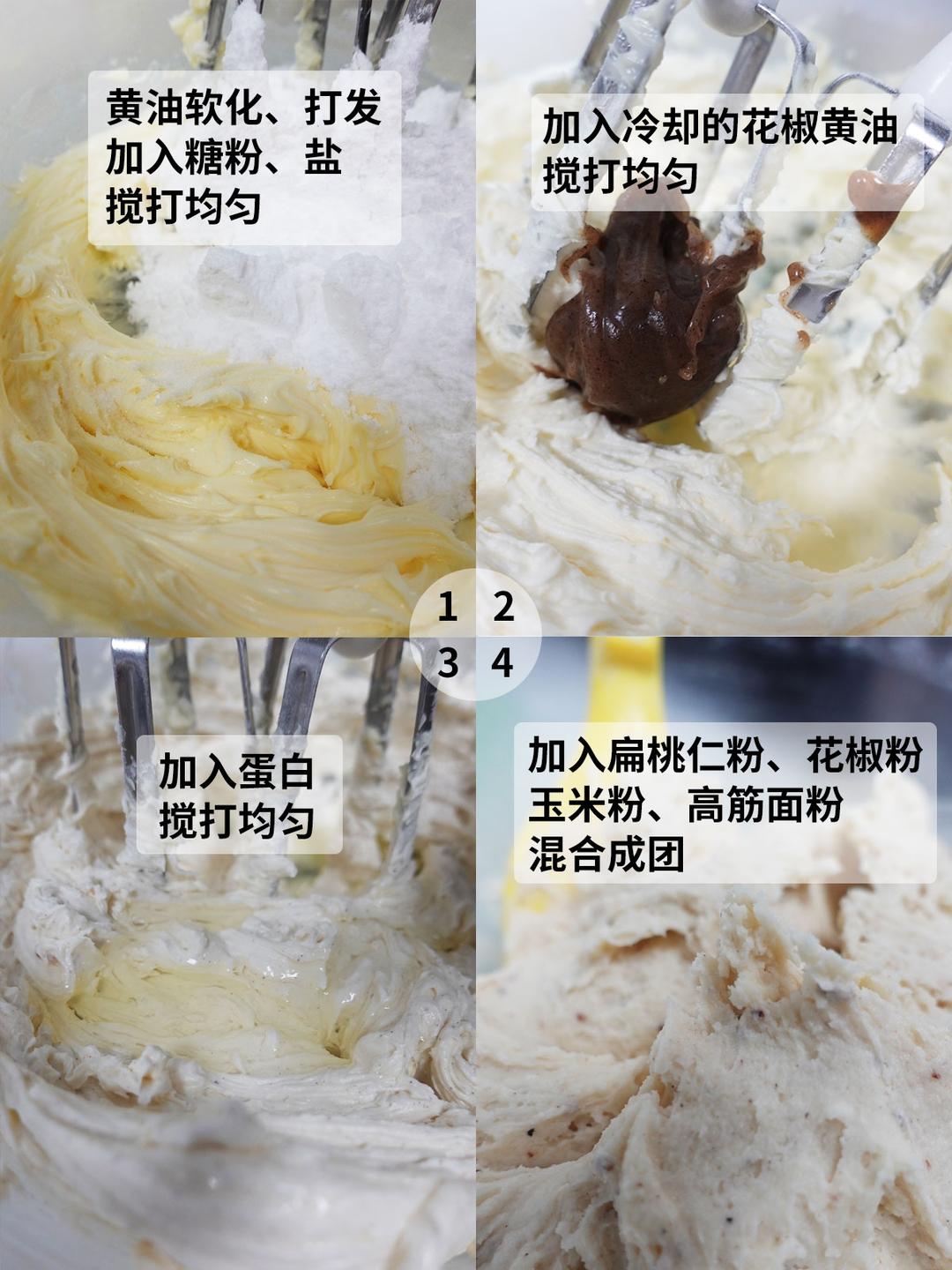 黄油软化、打发
加入糖粉、盐
搅打均匀

加入冷却的花椒黄油
搅打均匀

1 2
3 4

加入蛋白
搅打均匀

加入扁桃仁粉、花椒粉
玉米粉、高筋面粉
混合成团