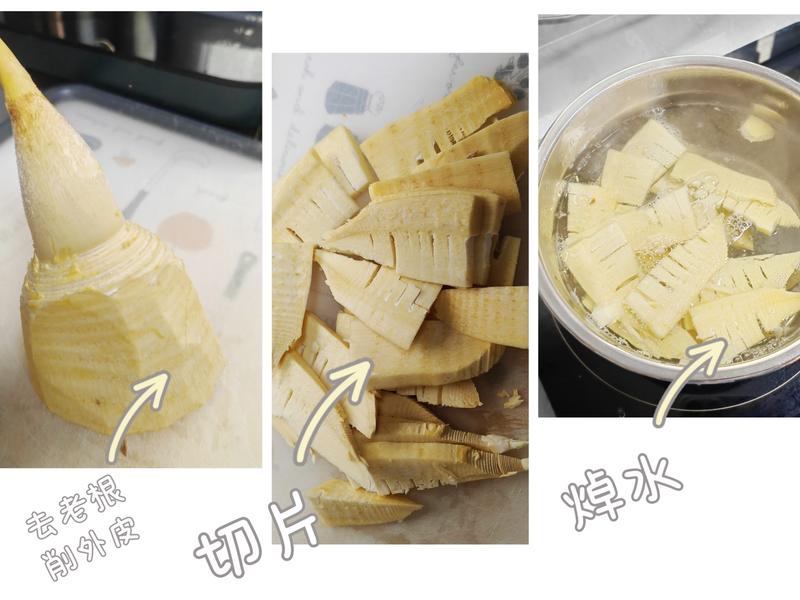 去老根
削外皮

切片

焯水