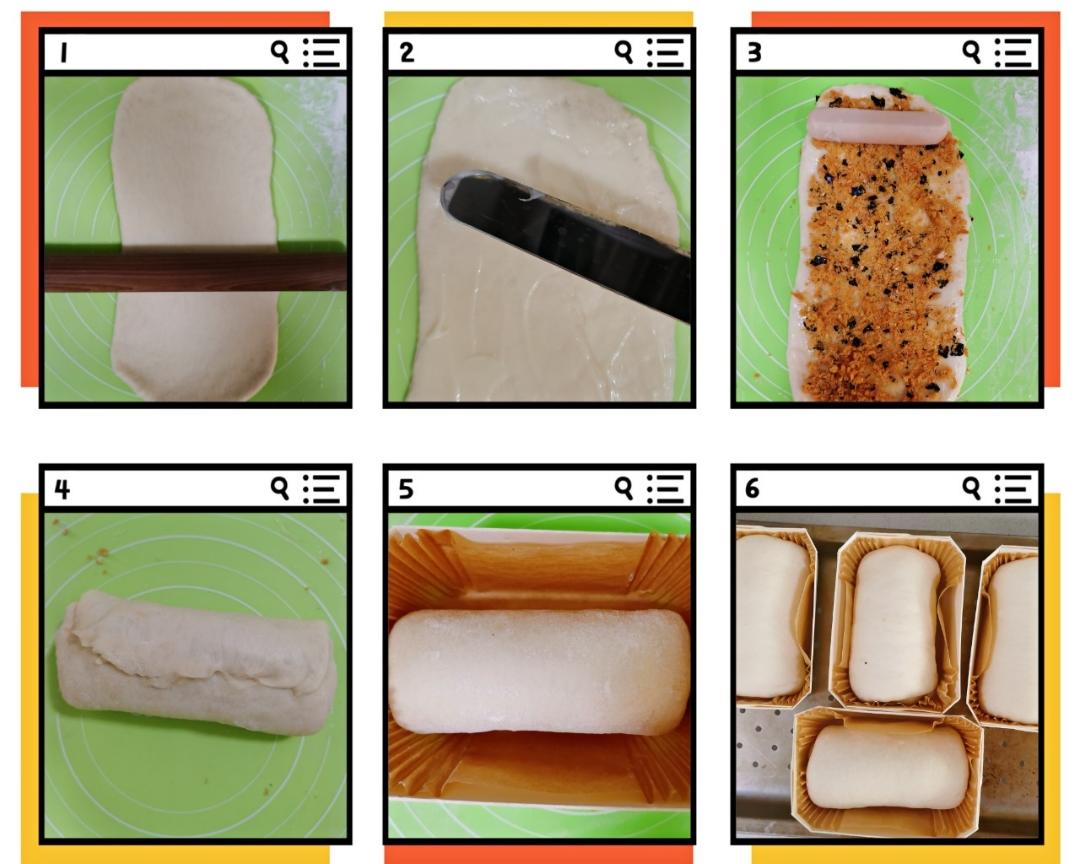 1

2

3

4

5

6