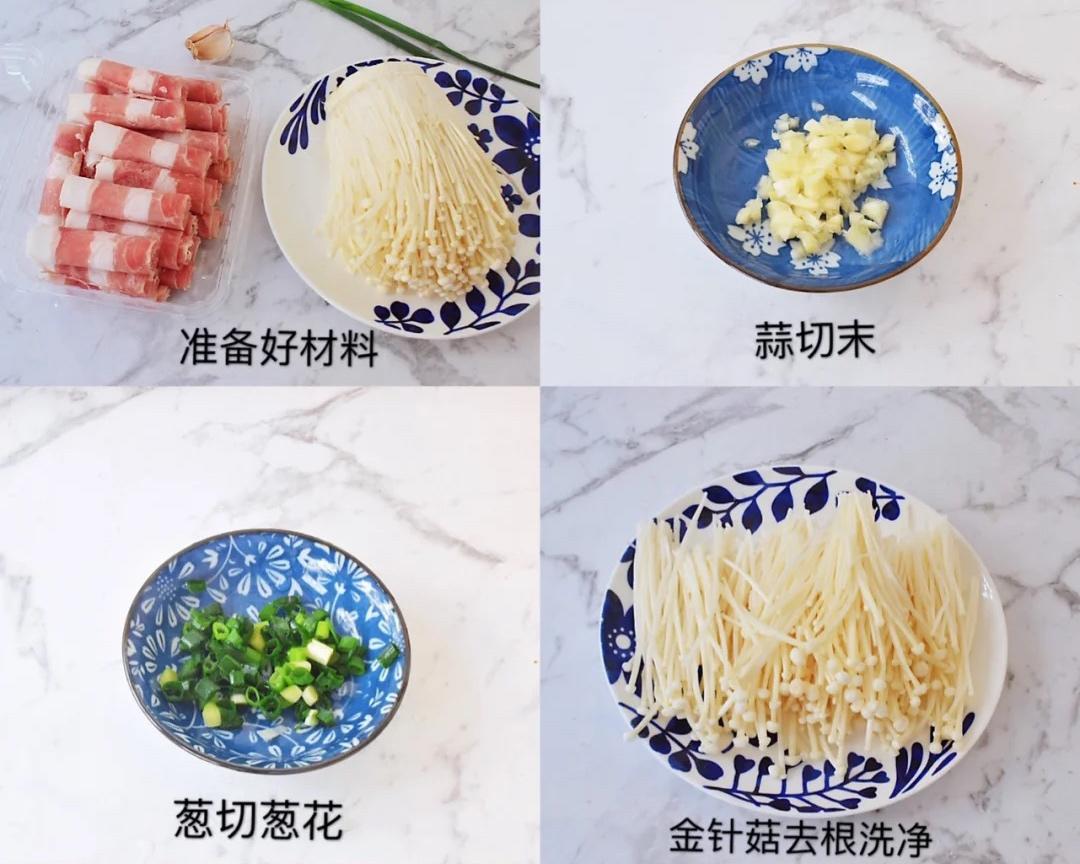 准备好材料

蒜切末

葱切葱花

金针菇去根洗净