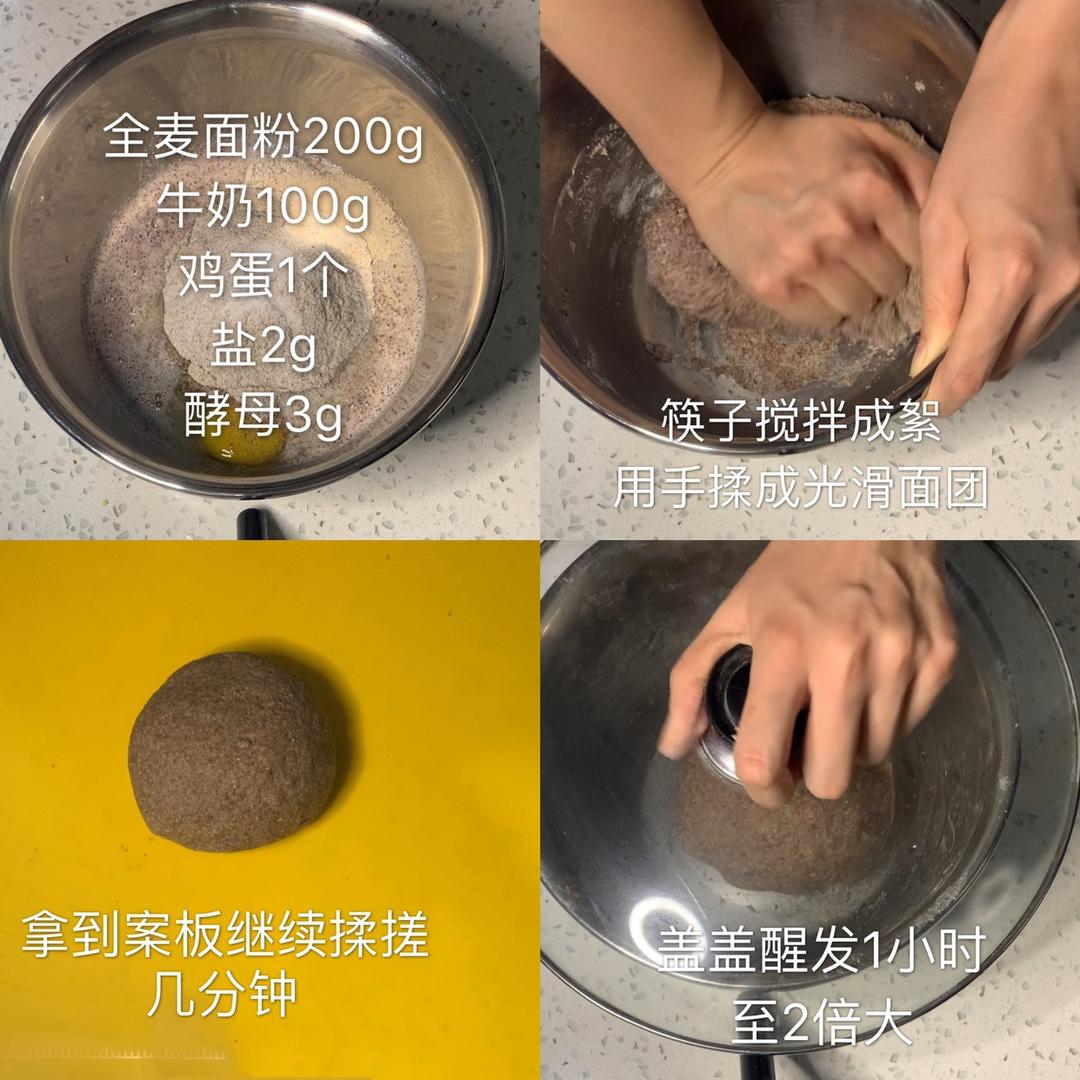 全麦面粉200g
牛奶100g
鸡蛋1个
盐2g
酵母3g

筷子搅拌成絮
用手揉成光滑面团

拿到案板继续揉搓
几分钟

盖盖醒发1小时
至2倍大