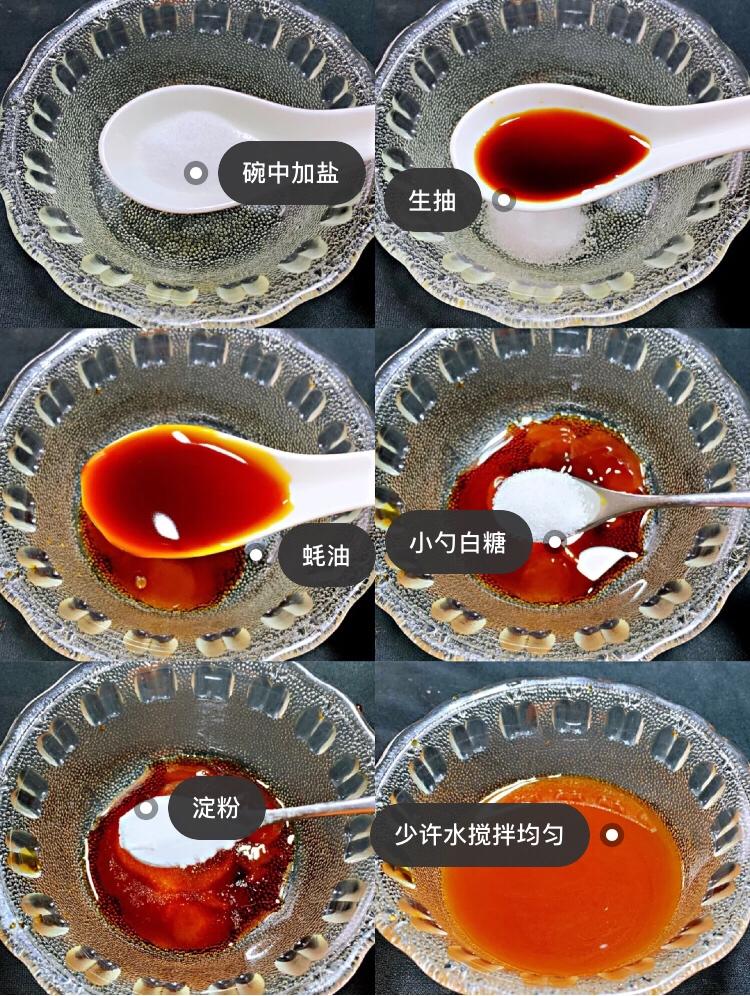 碗中加盐

生抽

蚝油

小勺白糖

淀粉

少许水搅拌均匀