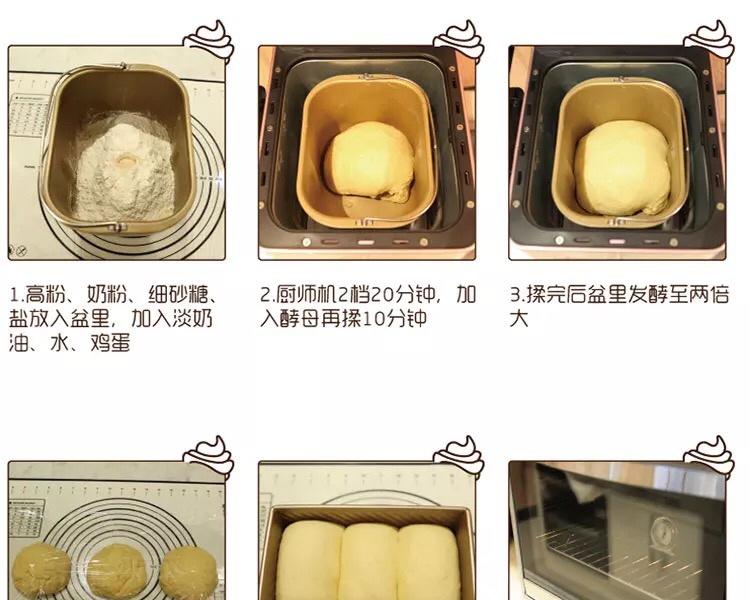 1.高粉、奶粉、细砂糖、盐放入盆里，加入淡奶油、水、鸡蛋

2.厨师机2档20分钟，加入酵母再揉10分钟

3.揉完后盆里发酵至两倍大