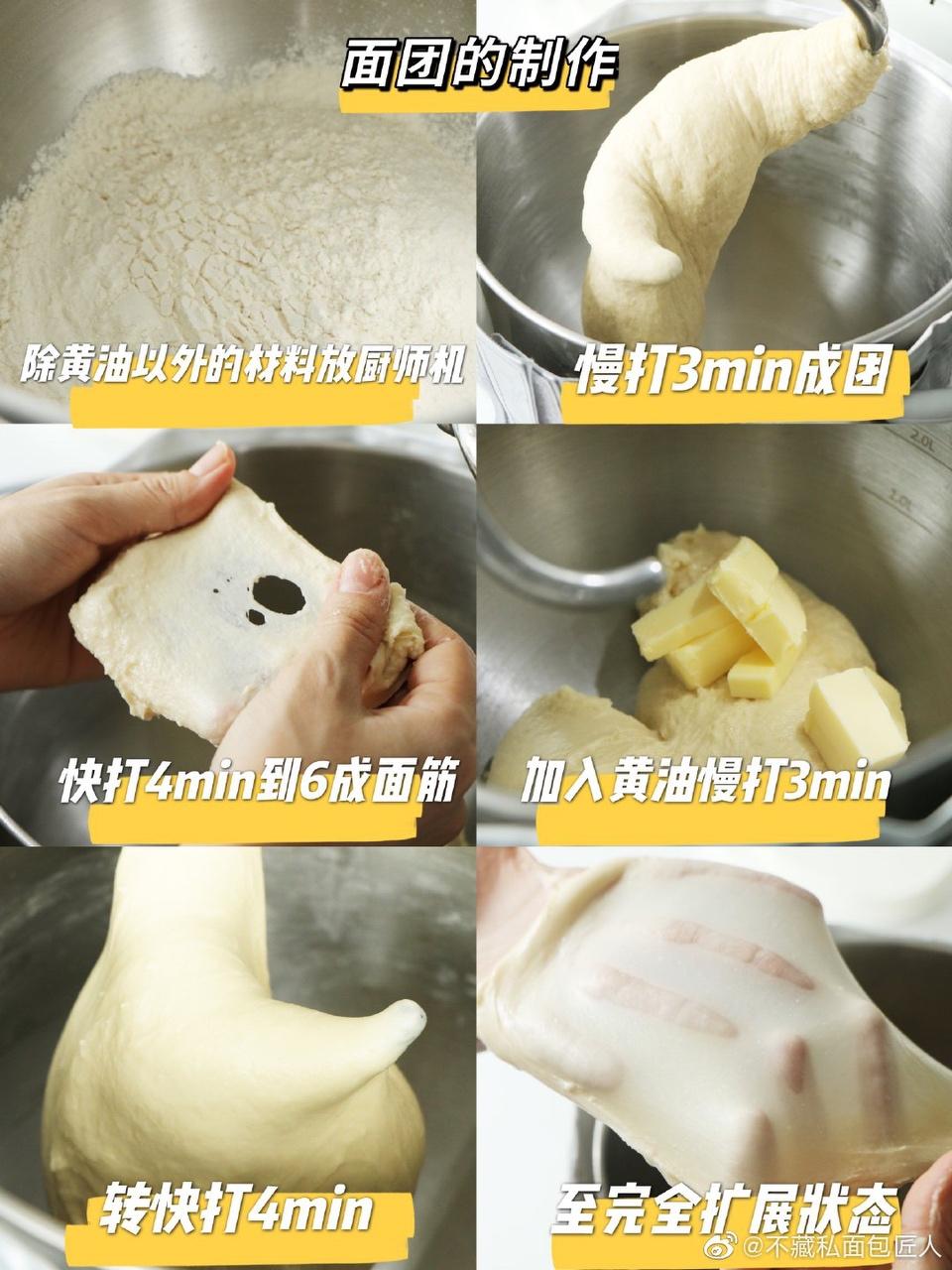 面团的制作

除黄油以外的材料放厨师机

慢打3min成团

2.0L

1.0L

快打4min到6成面筋

加入黄油慢打3min

转快打4min

至完全扩展状态

@不藏私面包匠人