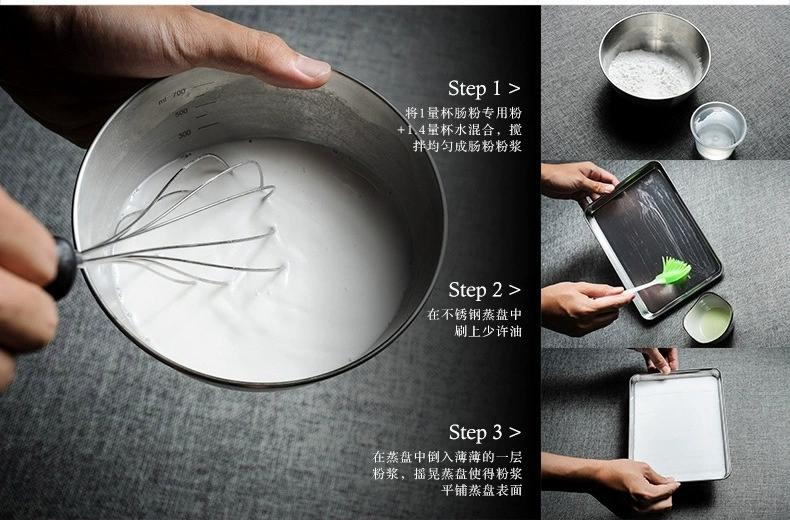 ml 700
500
300

Step 1 >
将1量杯肠粉专用粉+1.4量杯水混合，搅拌均匀成肠粉粉浆

Step 2 >
在不锈钢蒸盘中刷上少许油

Step 3 >
在蒸盘中倒入薄薄的一层粉浆，摇晃蒸盘使得粉浆平铺蒸盘表面