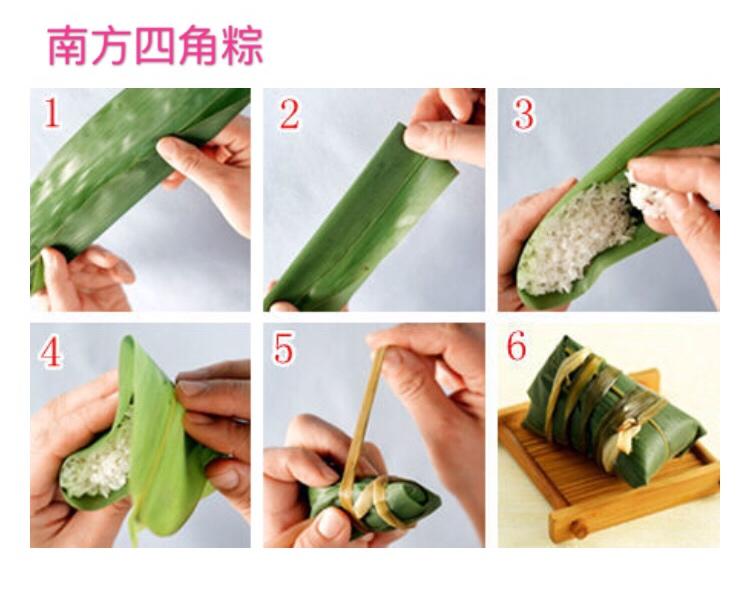 南方四角粽

1

2

3

4

5

6