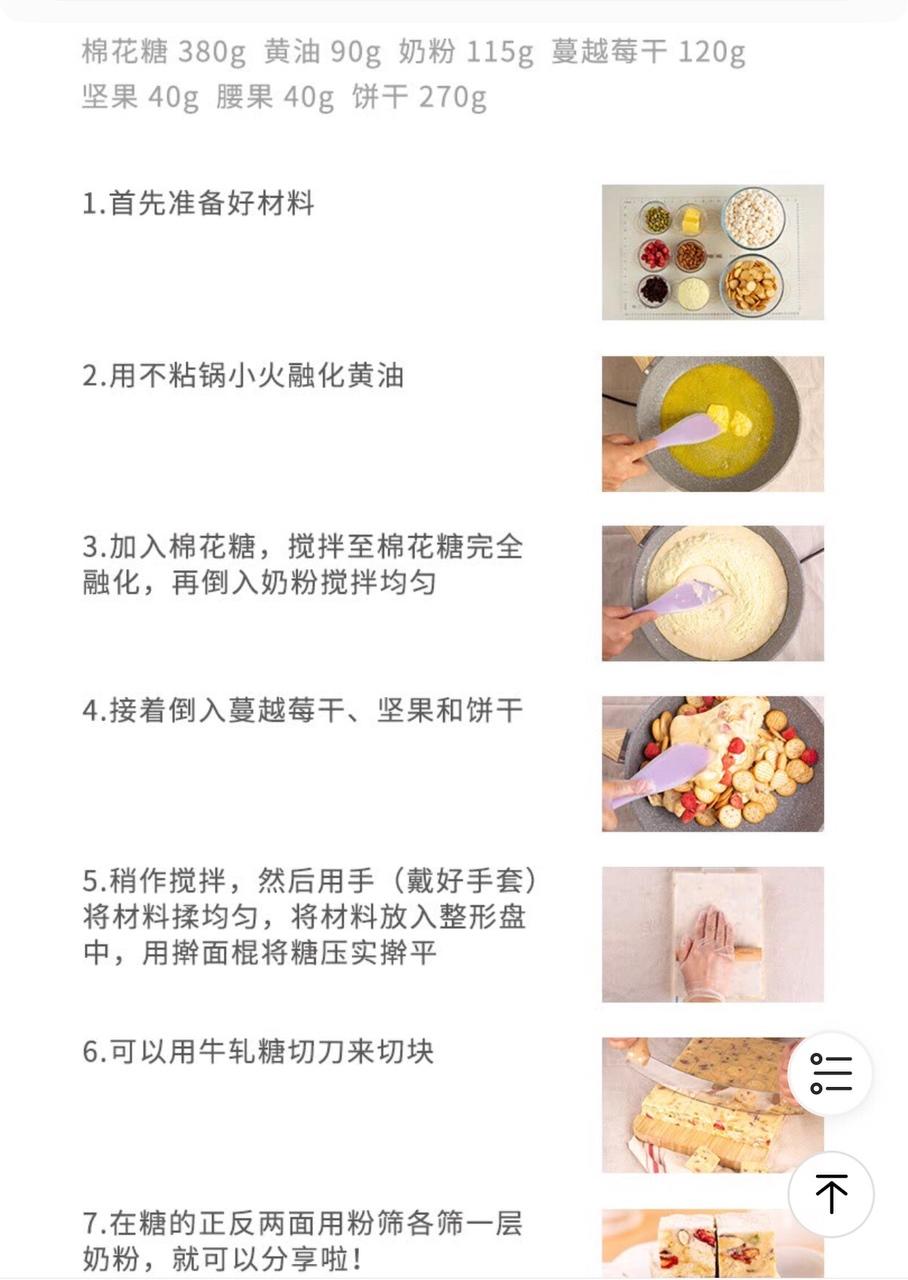 棉花糖 380g 黄油 90g 奶粉 115g 蔓越莓干 120g 坚果 40g 腰果 40g 饼干 270g

1.首先准备好材料

2.用不粘锅小火融化黄油

3.加入棉花糖，搅拌至棉花糖完全融化，再倒入奶粉搅拌均匀

4.接着倒入蔓越莓干、坚果和饼干

5.稍作搅拌，然后用手（戴好手套）将材料揉均匀，将材料放入整形盘中，用擀面棍将糖压实擀平

6.可以用牛轧糖切刀来切块

7.在糖的正反两面用粉筛各筛一层奶粉，就可以分享啦！