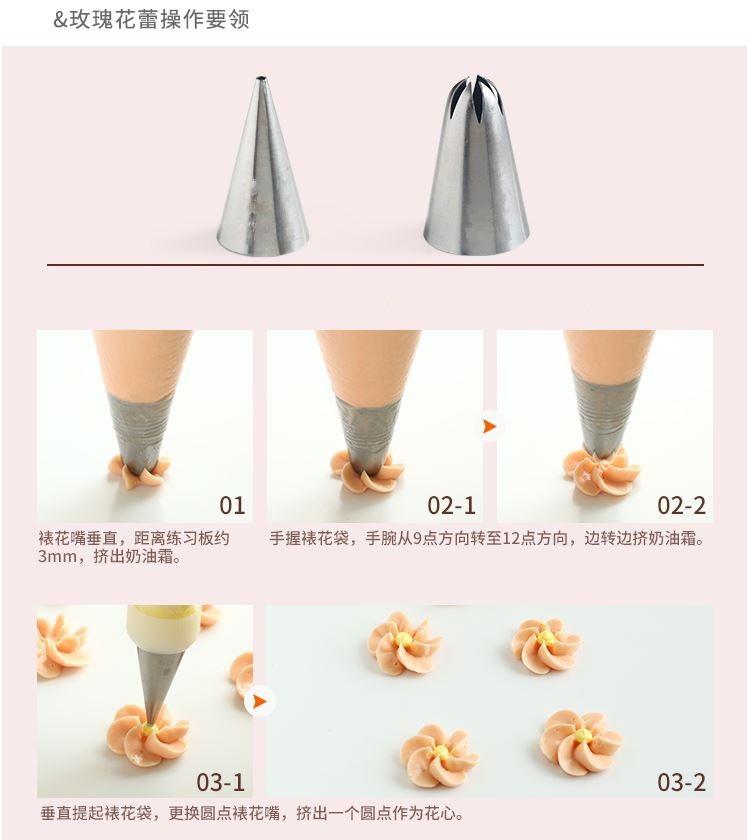 &玫瑰花蕾操作要领

01

裱花嘴垂直，距离练习板约3mm，挤出奶油霜。

02-1

02-2

手握裱花袋，手腕从9点方向转至12点方向，边转边挤奶油霜。

03-1

03-2

垂直提起裱花袋，更换圆点裱花嘴，挤出一个圆点作为花心。