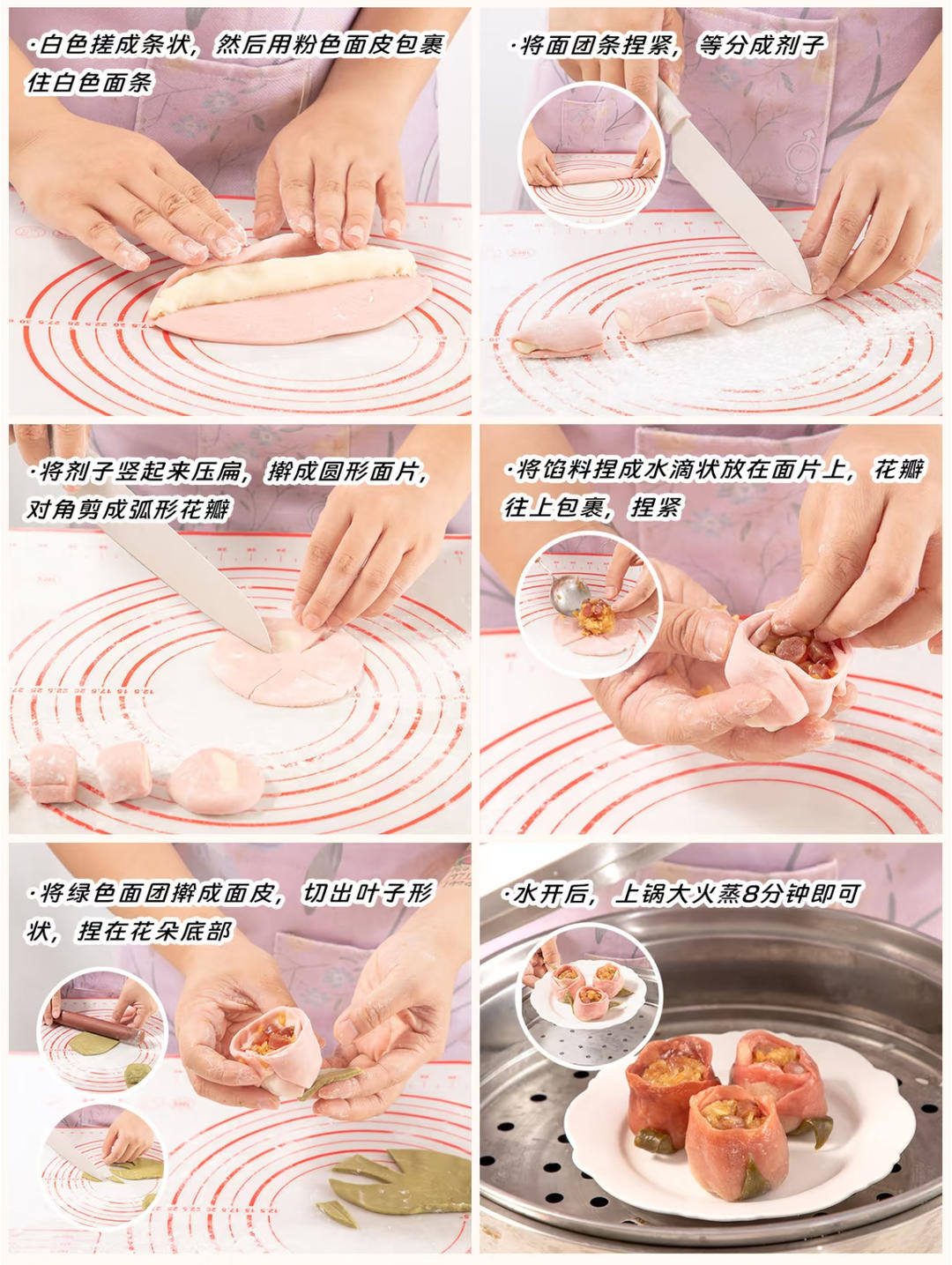 ·白色搓成条状，然后用粉色面皮包裹住白色面条

·将面团条捏紧，等分成剂子

·将剂子竖起来压扁，擀成圆形面片，对角剪成弧形花瓣

·将馅料捏成水滴状放在面片上，花瓣往上包裹，捏紧

·将绿色面团擀成面皮，切出叶子形状，捏在花朵底部

·水开后，上锅大火蒸8分钟即可