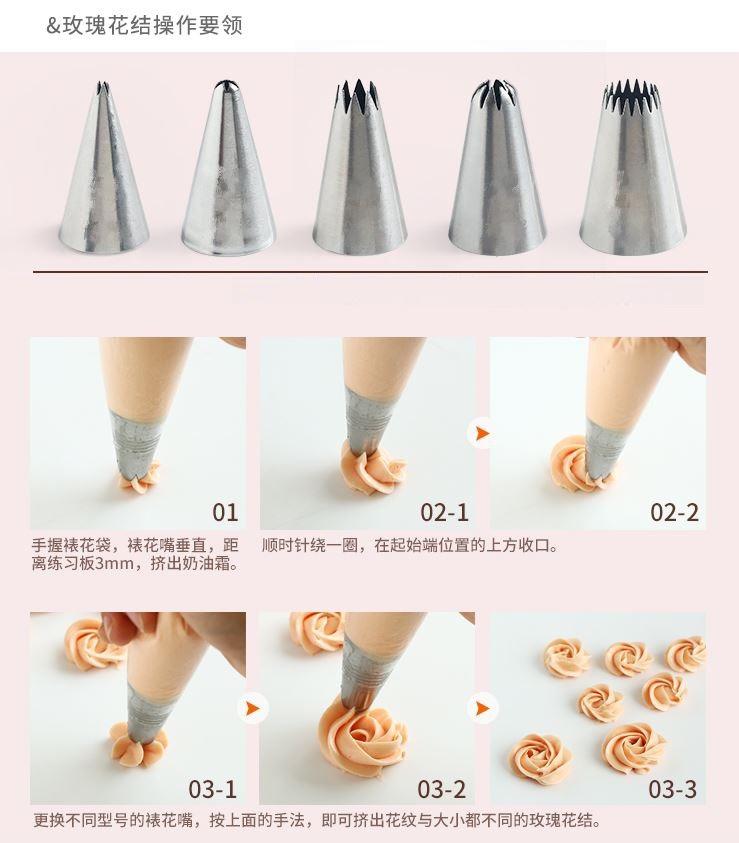 &玫瑰花结操作要领

01

02-1

02-2

手握裱花袋，裱花嘴垂直，距离练习板3mm，挤出奶油霜。

顺时针绕一圈，在起始端位置的上方收口。

03-1

03-2

03-3

更换不同型号的裱花嘴，按上面的手法，即可挤出花纹与大小都不同的玫瑰花结。