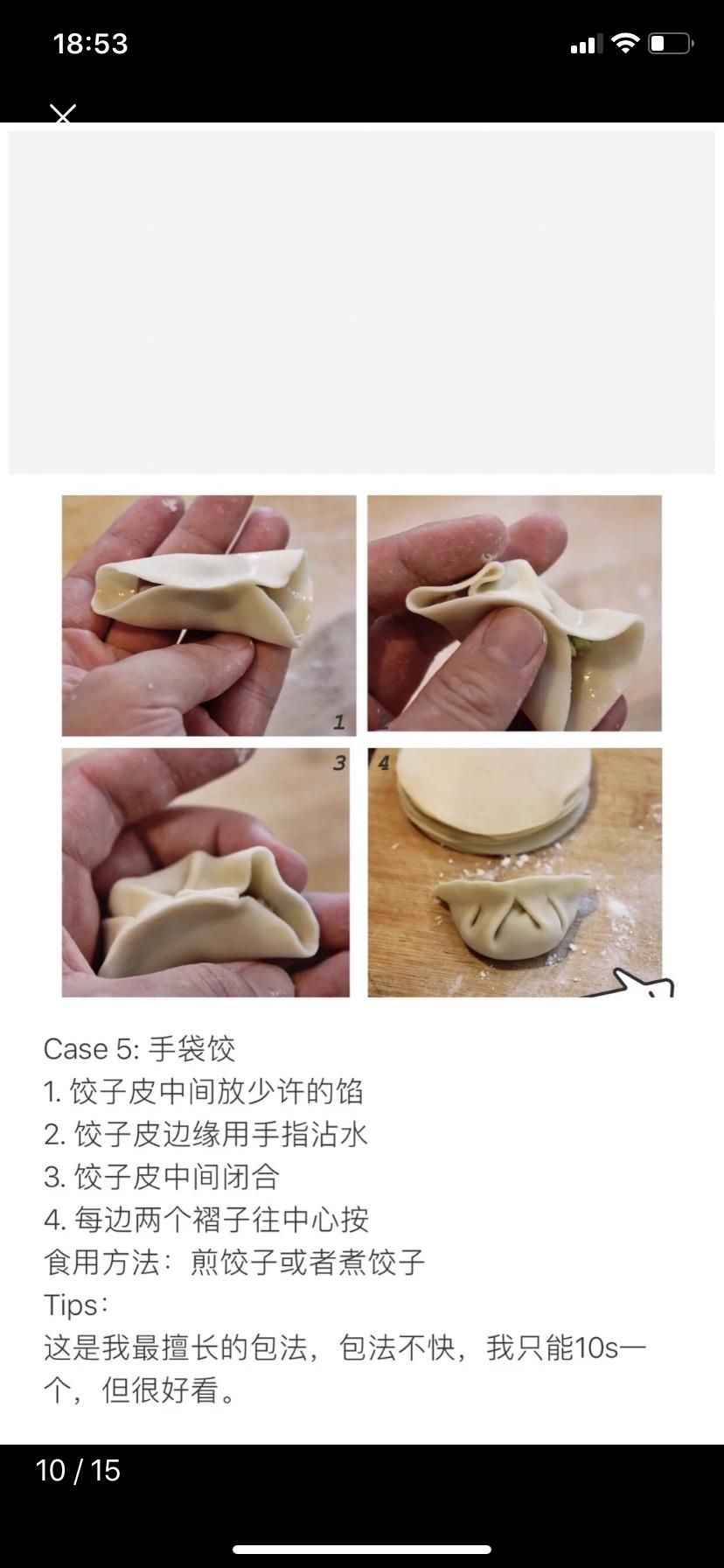 18:53

1

2

3

4

Case 5: 手袋饺
1. 饺子皮中间放少许的馅
2. 饺子皮边缘用手指沾水
3. 饺子皮中间闭合
4. 每边两个褶子往中心按
食用方法：煎饺子或者煮饺子
Tips：
这是我最擅长的包法，包法不快，我只能10s一个，但很好看。

10 / 15