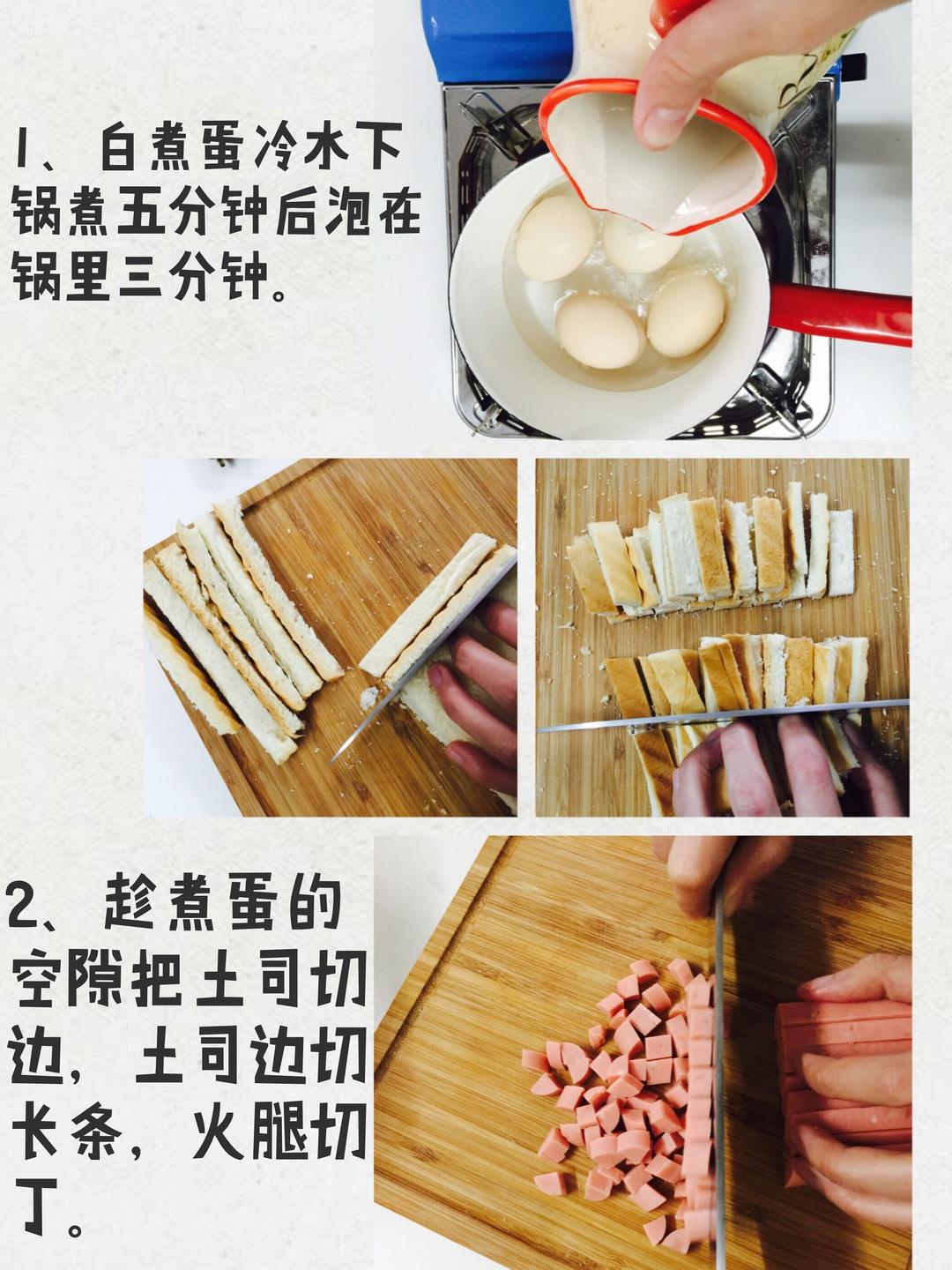 1、白煮蛋冷水下锅煮五分钟后泡在锅里三分钟。

2、趁煮蛋的空隙把土司切边，土司边切长条，火腿切丁。